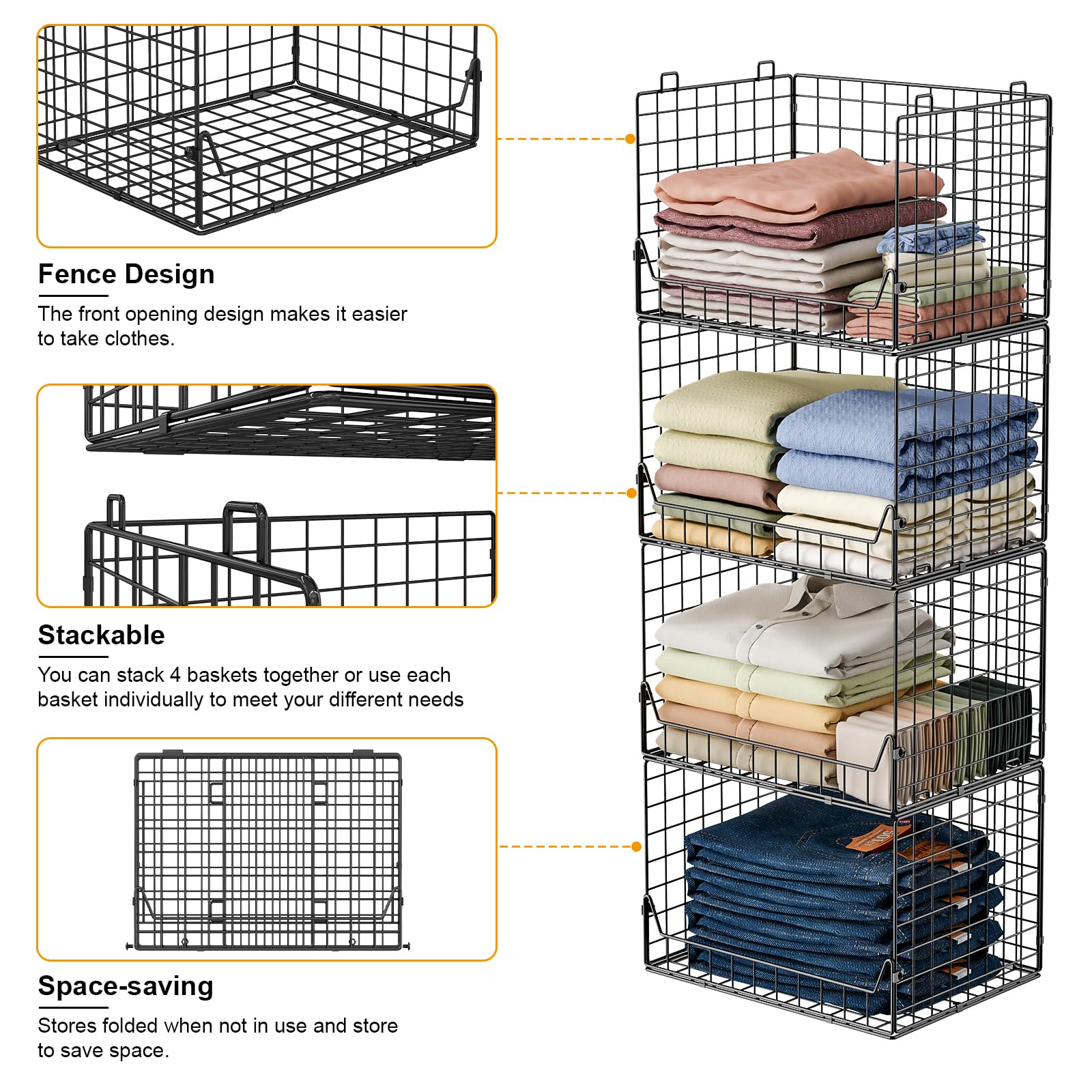 Fence Design

The front opening design makes it easier to take clothes.

Stackable

You can stack 4 baskets together or use each basket individually to meet your different needs

Space-saving

Stores folded when not in use and store to save space.