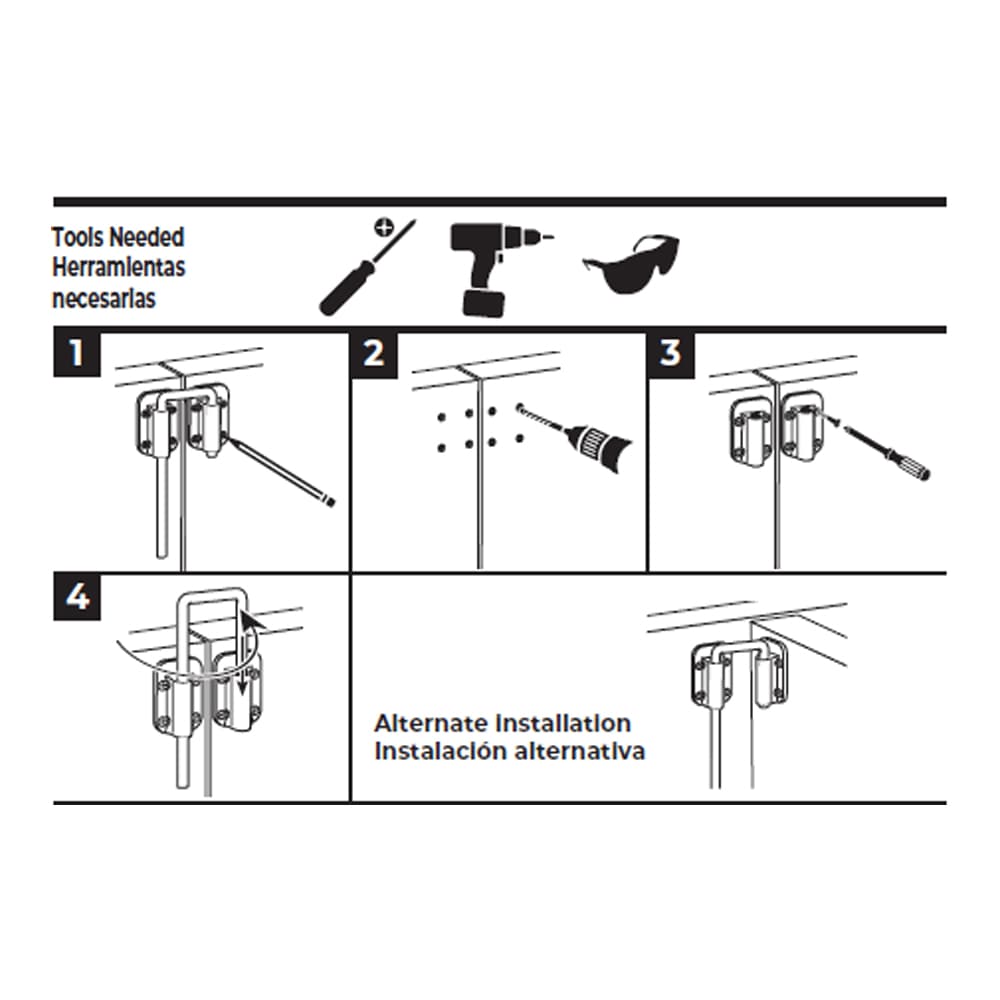 Tools Needed
Herramientas
necesarias

1

2

3

4

Alternate Installation
Instalación alternativa