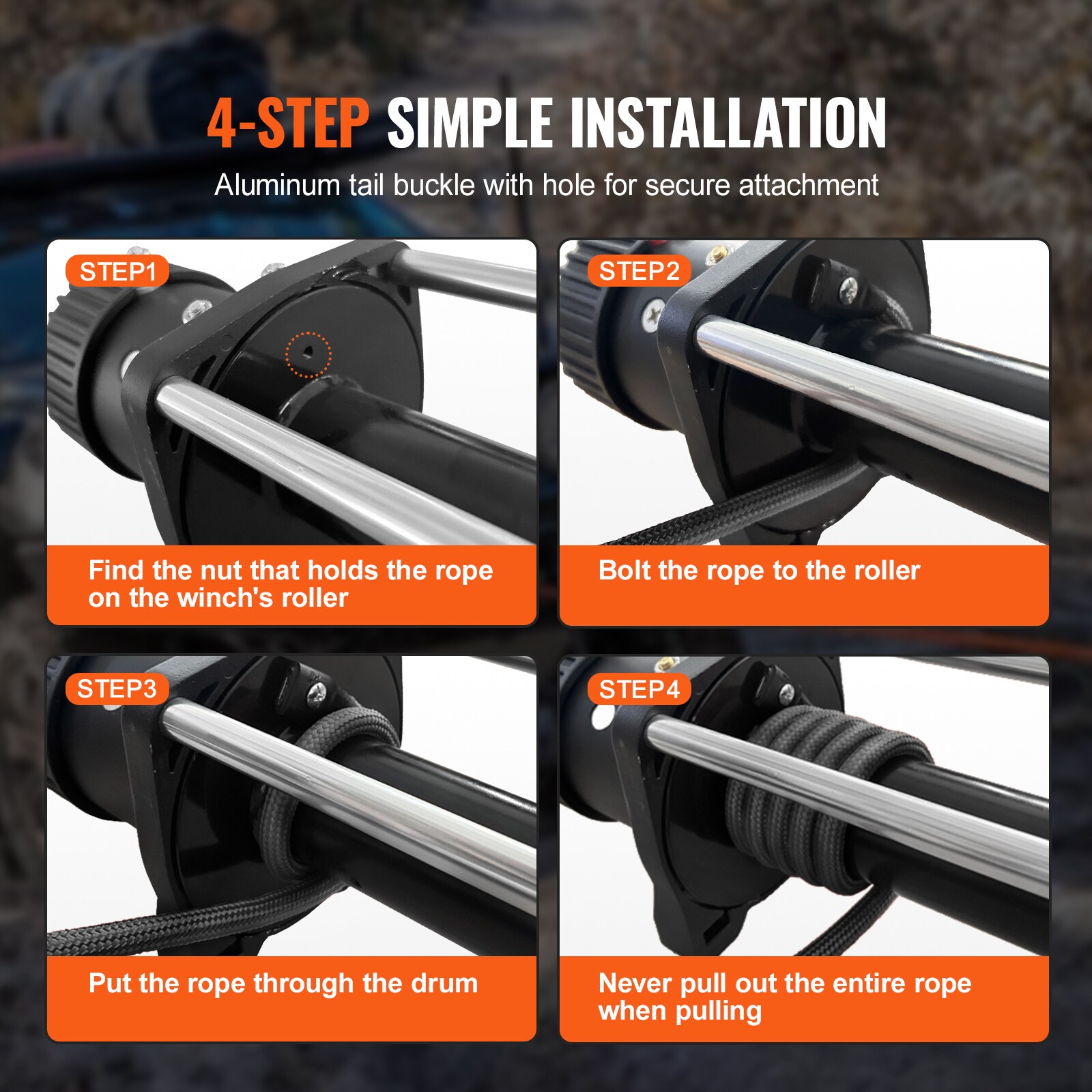 4-STEP SIMPLE INSTALLATION

Aluminum tail buckle with hole for secure attachment

STEP1

Find the nut that holds the rope on the winch's roller

STEP2

Bolt the rope to the roller

STEP3

Put the rope through the drum

STEP4

Never pull out the entire rope when pulling