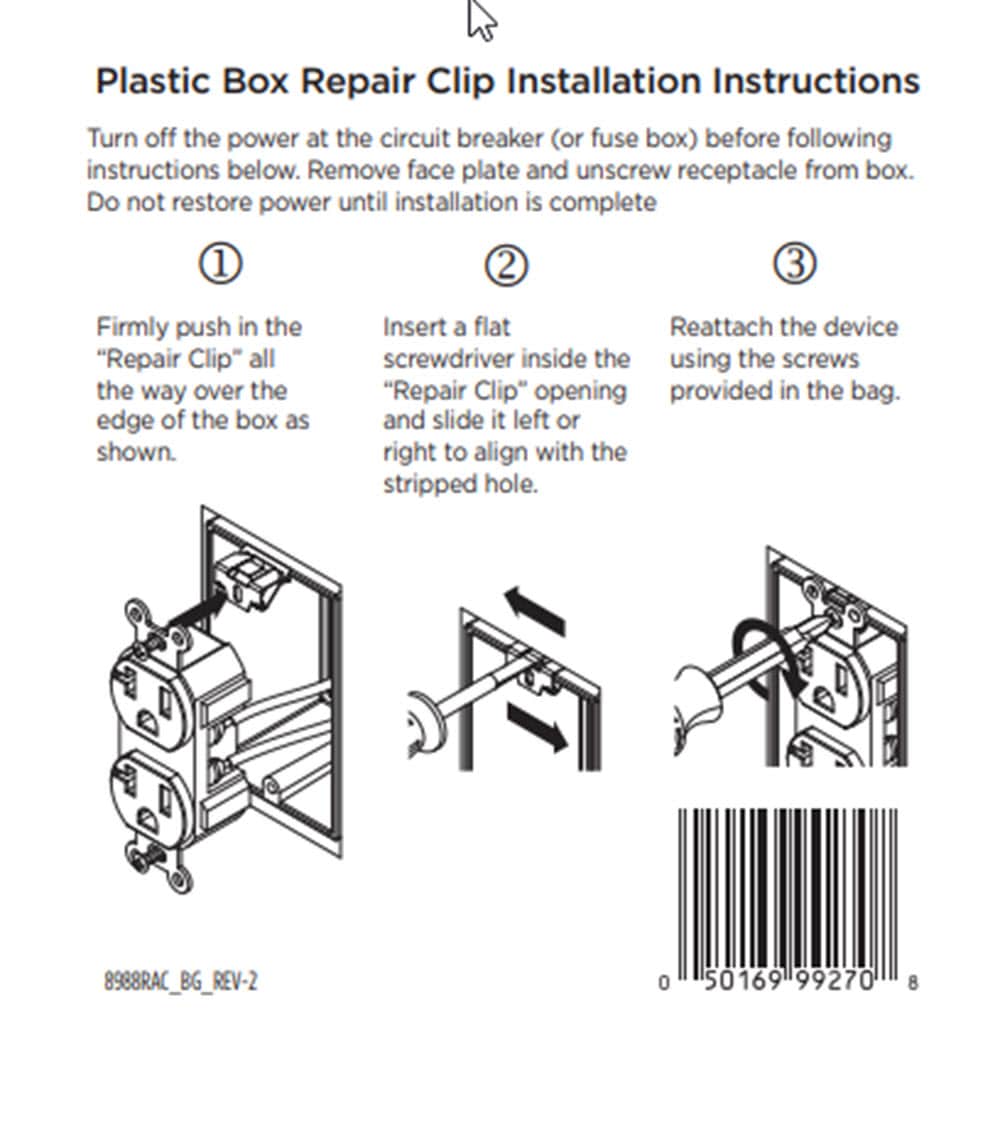 Plastic Box Repair Clip Installation Instructions

Turn off the power at the circuit breaker (or fuse box) before following instructions below. Remove face plate and unscrew receptacle from box. Do not restore power until installation is complete

①

Firmly push in the "Repair Clip" all the way over the edge of the box as shown.

②

Insert a flat screwdriver inside the "Repair Clip" opening and slide it left or right to align with the stripped hole.

③

Reattach the device using the screws provided in the bag.

8988RAC_BG_REV-2

0 50169 99270 8