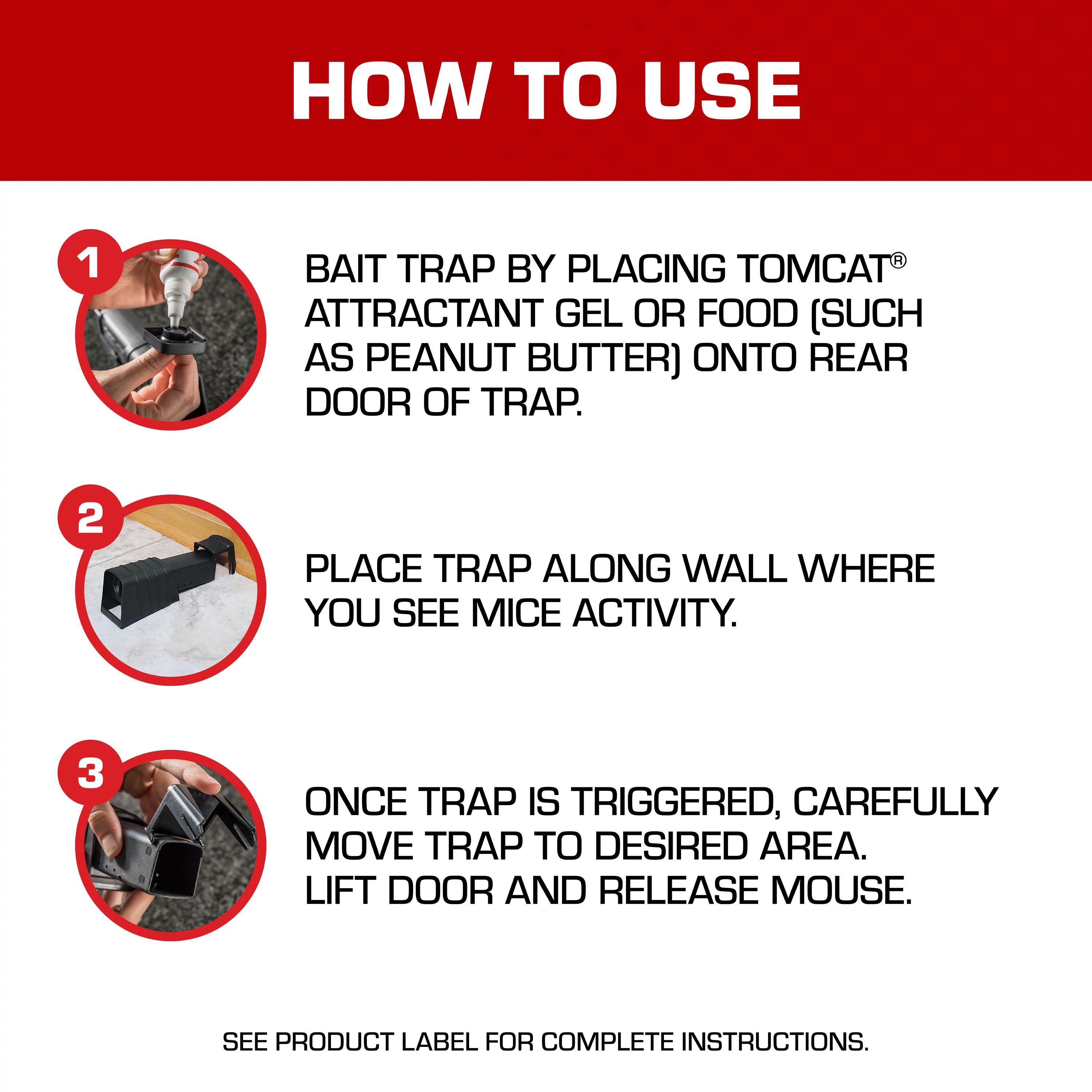 HOW TO USE

1

BAIT TRAP BY PLACING TOMCAT® ATTRACTANT GEL OR FOOD (SUCH AS PEANUT BUTTER) ONTO REAR DOOR OF TRAP.

2

PLACE TRAP ALONG WALL WHERE YOU SEE MICE ACTIVITY.

3

ONCE TRAP IS TRIGGERED, CAREFULLY MOVE TRAP TO DESIRED AREA. LIFT DOOR AND RELEASE MOUSE.

SEE PRODUCT LABEL FOR COMPLETE INSTRUCTIONS.