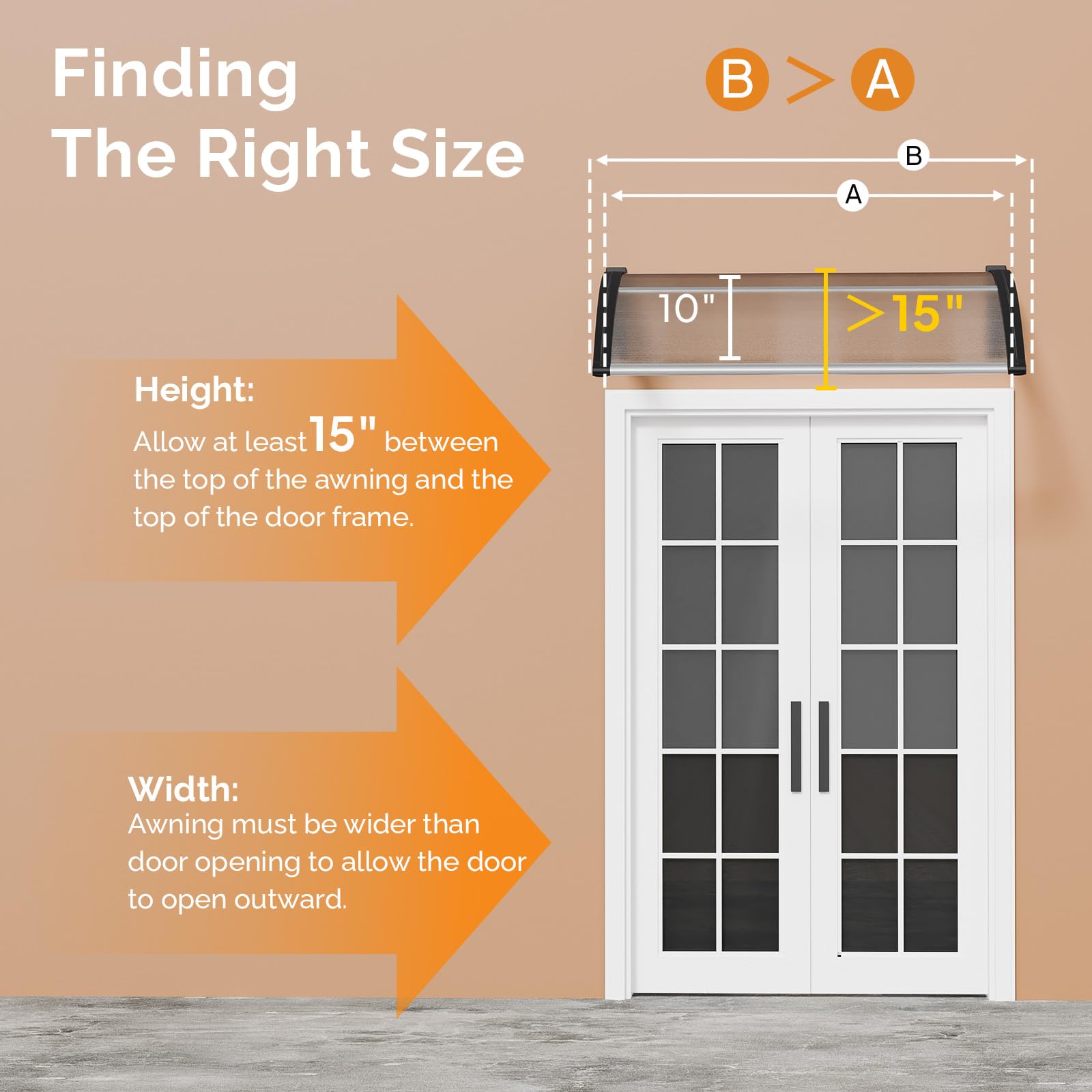 Finding The Right Size

B > A

B

A

10"

>15"

Height:
Allow at least 15" between the top of the awning and the top of the door frame.

Width:
Awning must be wider than door opening to allow the door to open outward.