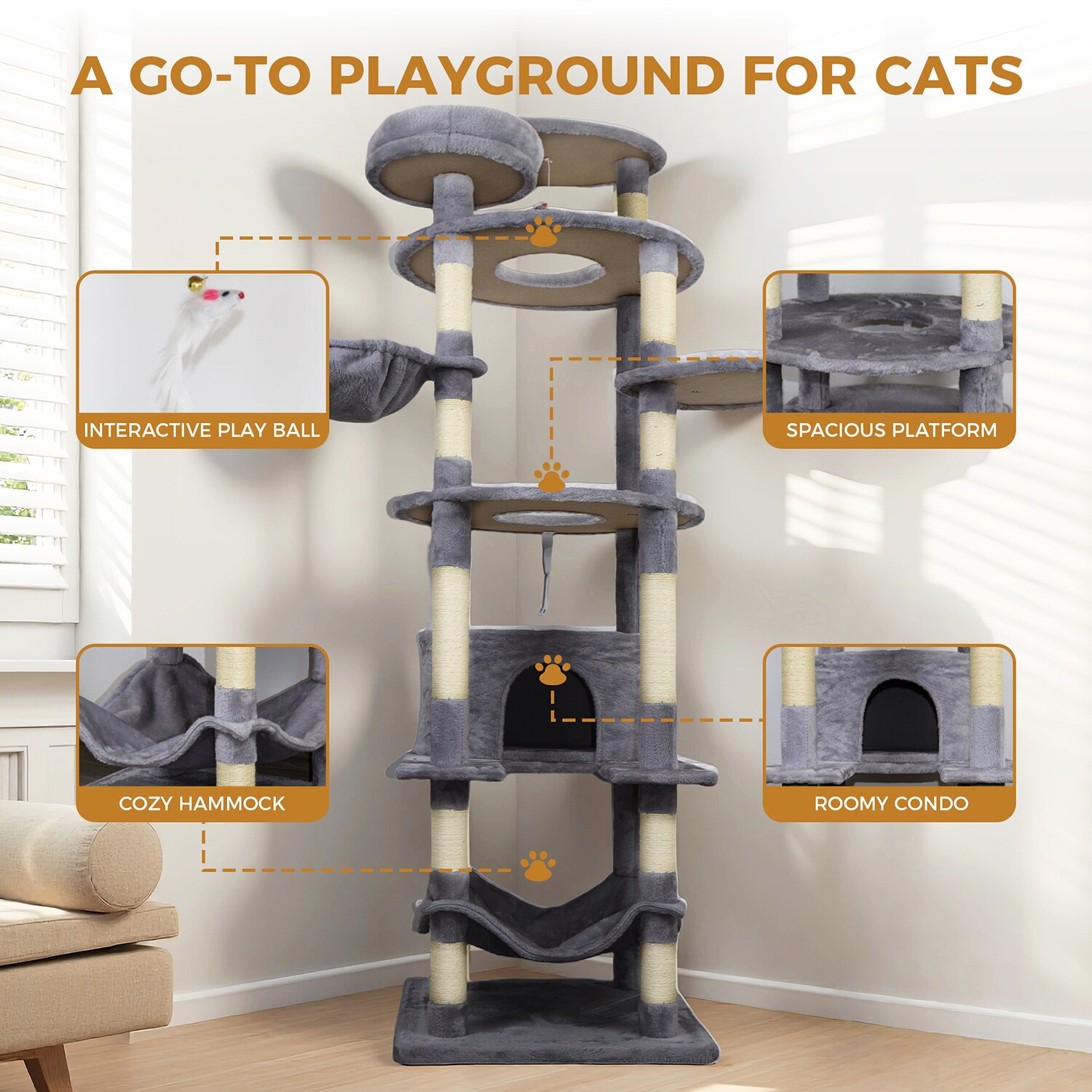 A GO-TO PLAYGROUND FOR CATS

INTERACTIVE PLAY BALL

SPACIOUS PLATFORM

COZY HAMMOCK

ROOMY CONDO