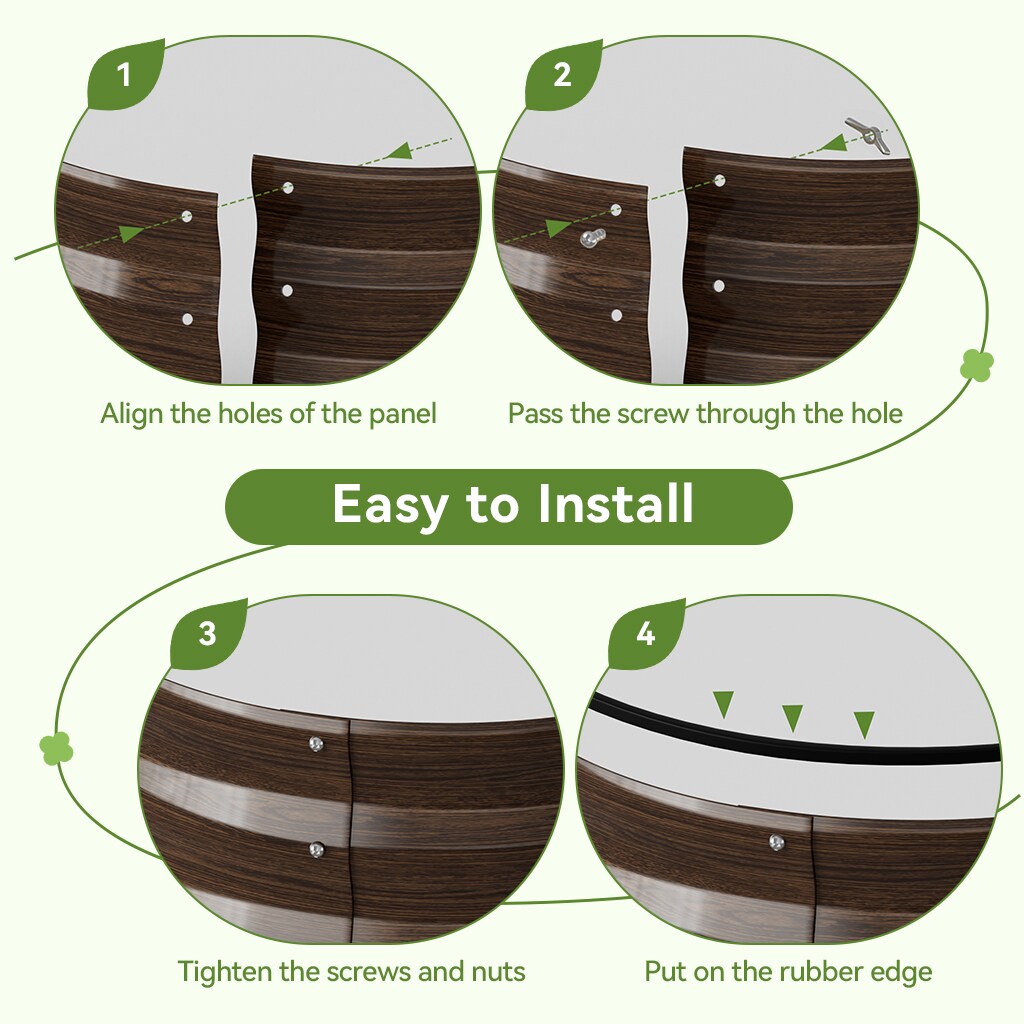 1

Align the holes of the panel

2

Pass the screw through the hole

Easy to Install

3

Tighten the screws and nuts

4

Put on the rubber edge