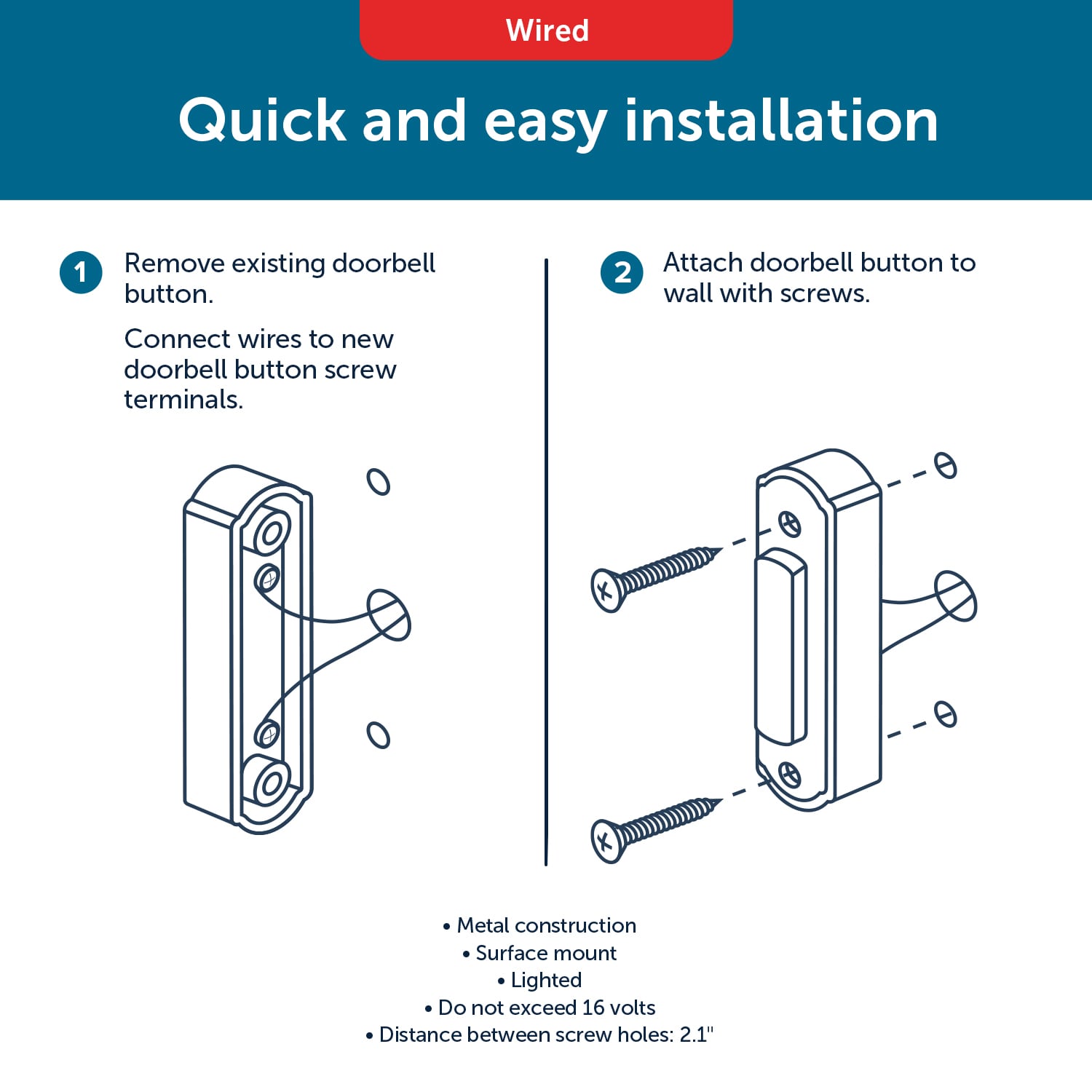 Wired

Quick and easy installation

1 Remove existing doorbell button.

Connect wires to new doorbell button screw terminals.

2 Attach doorbell button to wall with screws.

• Metal construction
• Surface mount
• Lighted
• Do not exceed 16 volts
• Distance between screw holes: 2.1"