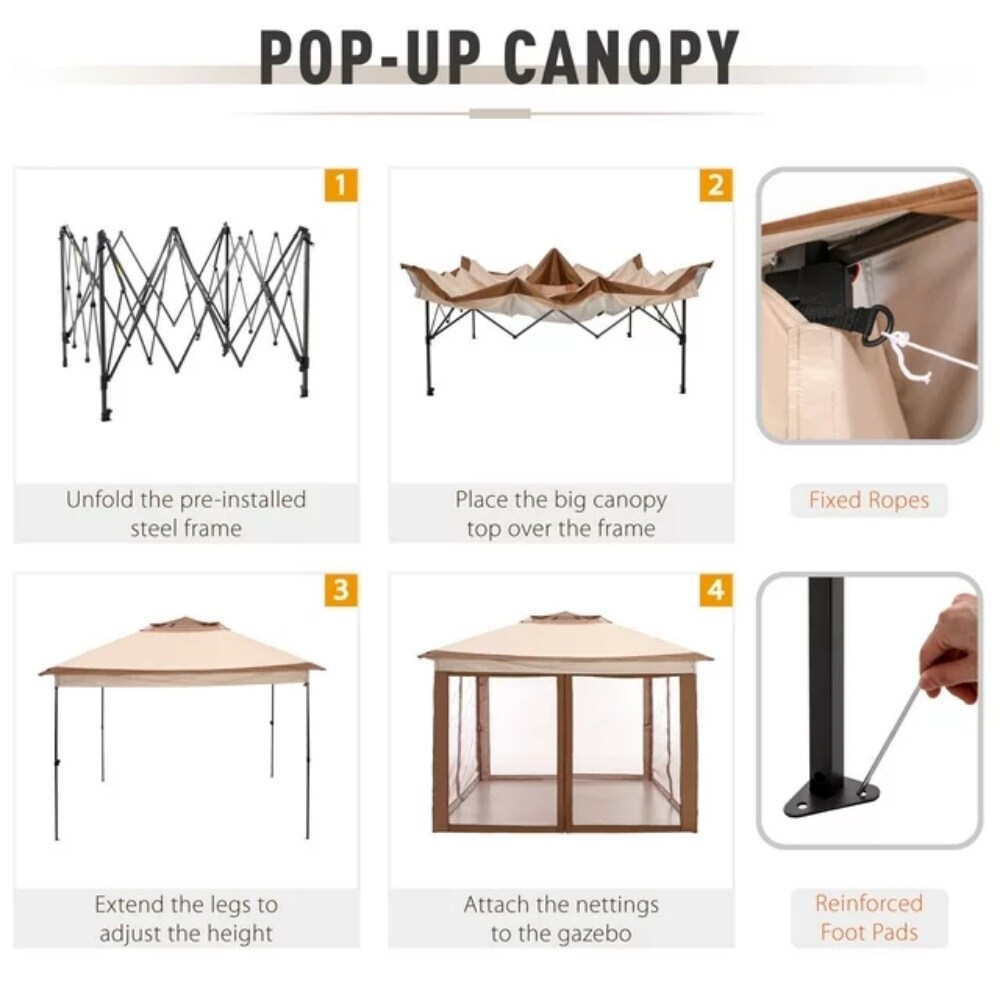 POP-UP CANOPY

1

Unfold the pre-installed steel frame

2

Place the big canopy top over the frame

Fixed Ropes

3

Extend the legs to adjust the height

4

Attach the nettings to the gazebo

Reinforced Foot Pads