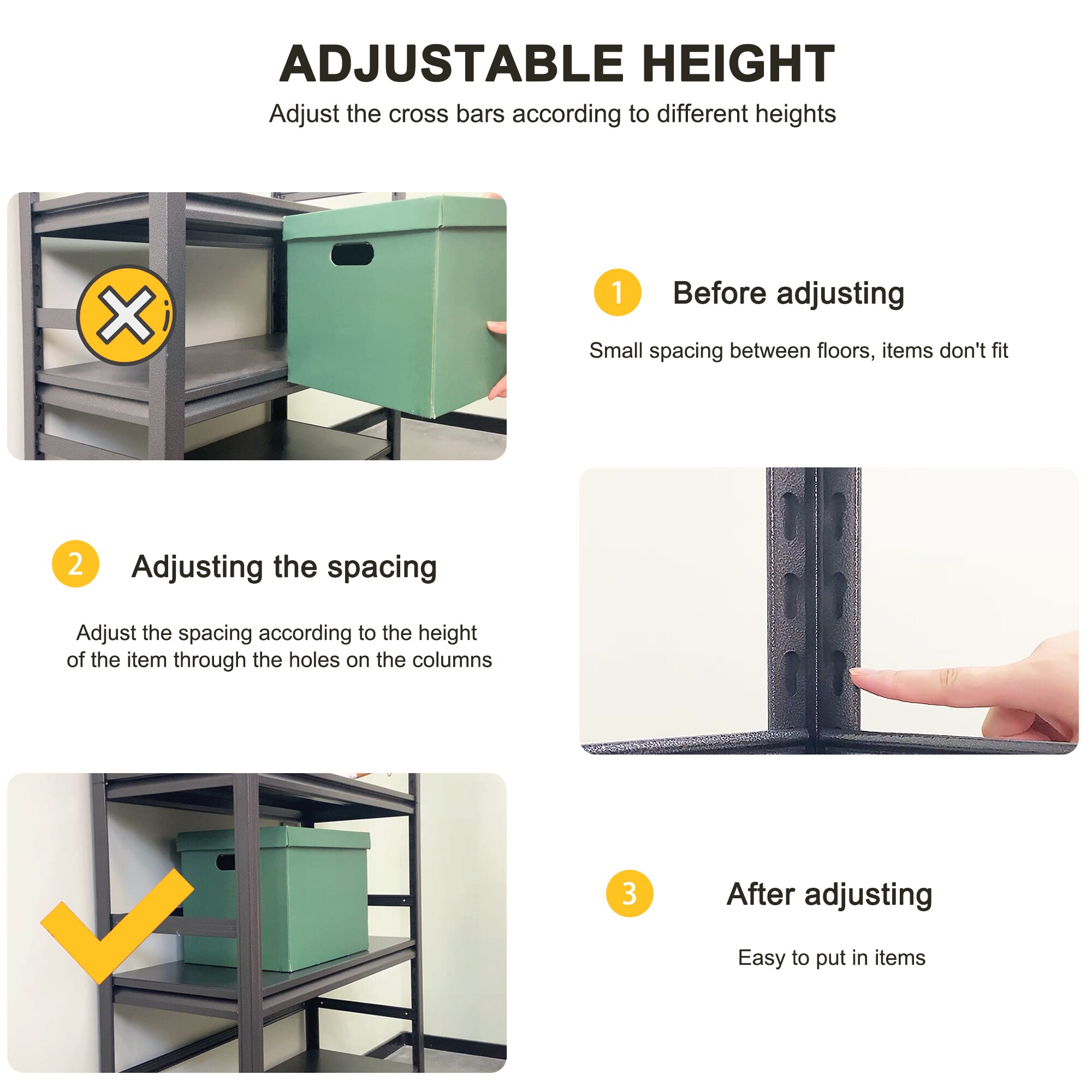 ADJUSTABLE HEIGHT
Adjust the cross bars according to different heights

1 Before adjusting

Small spacing between floors, items don't fit

2 Adjusting the spacing

Adjust the spacing according to the height of the item through the holes on the columns

3 After adjusting

Easy to put in items