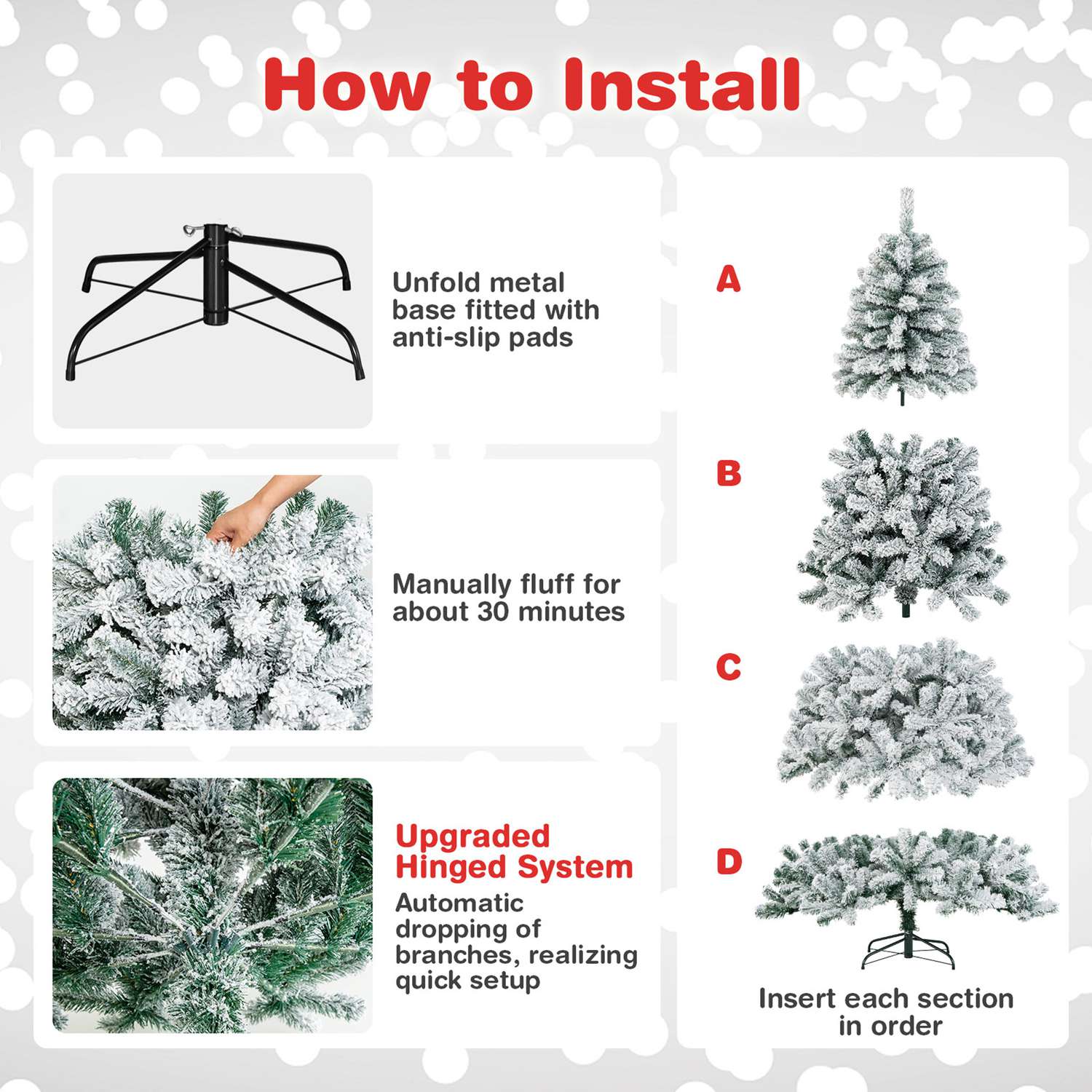 How to Install

Unfold metal base fitted with anti-slip pads

Manually fluff for about 30 minutes

Upgraded Hinged System

Automatic dropping of branches, realizing quick setup

A

B

C

D

Insert each section in order