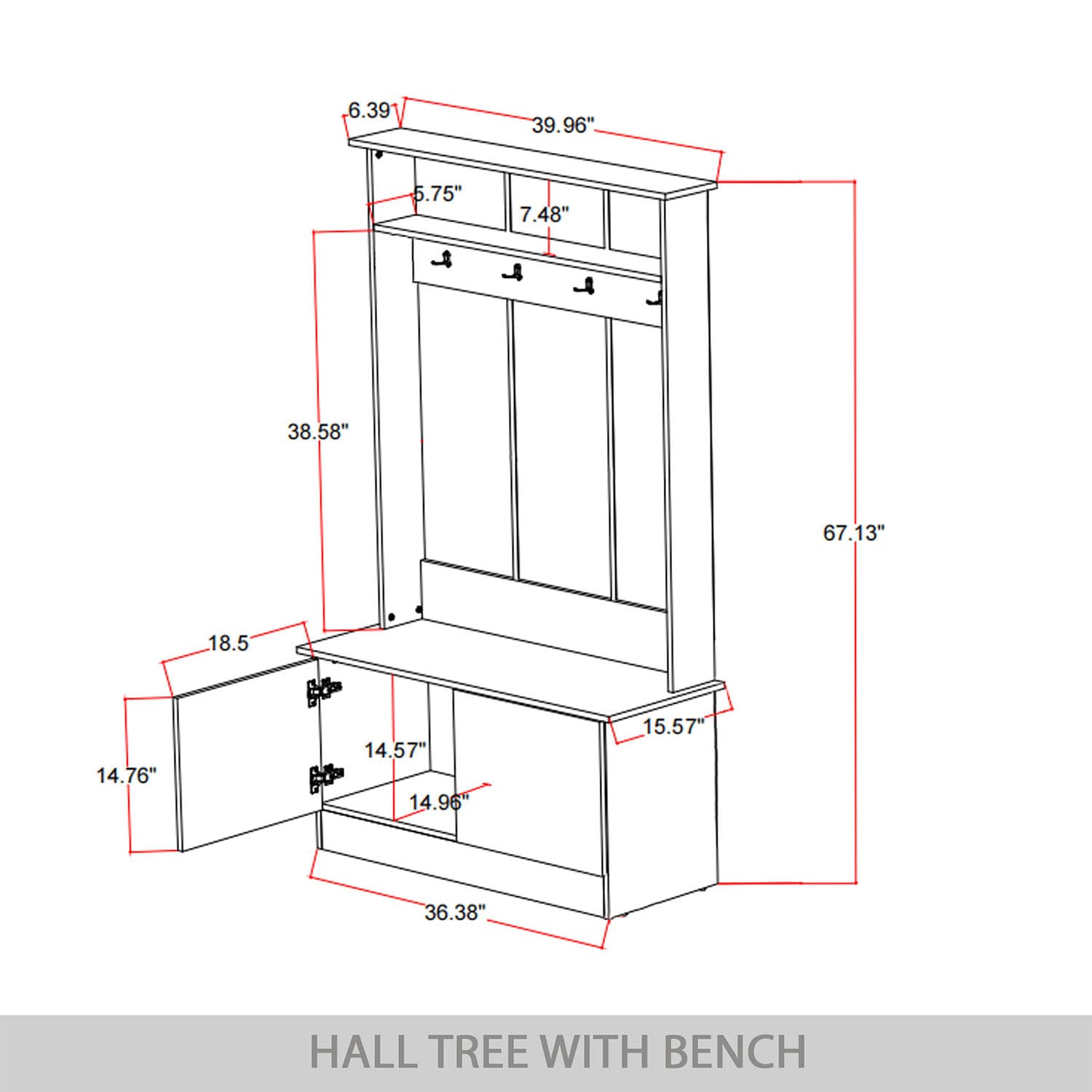 6.39
39.96"
5.75"
7.48"
38.58"
67.13"
18.5
15.57"
14.76"
14.57"
14.96"
36.38"

HALL TREE WITH BENCH