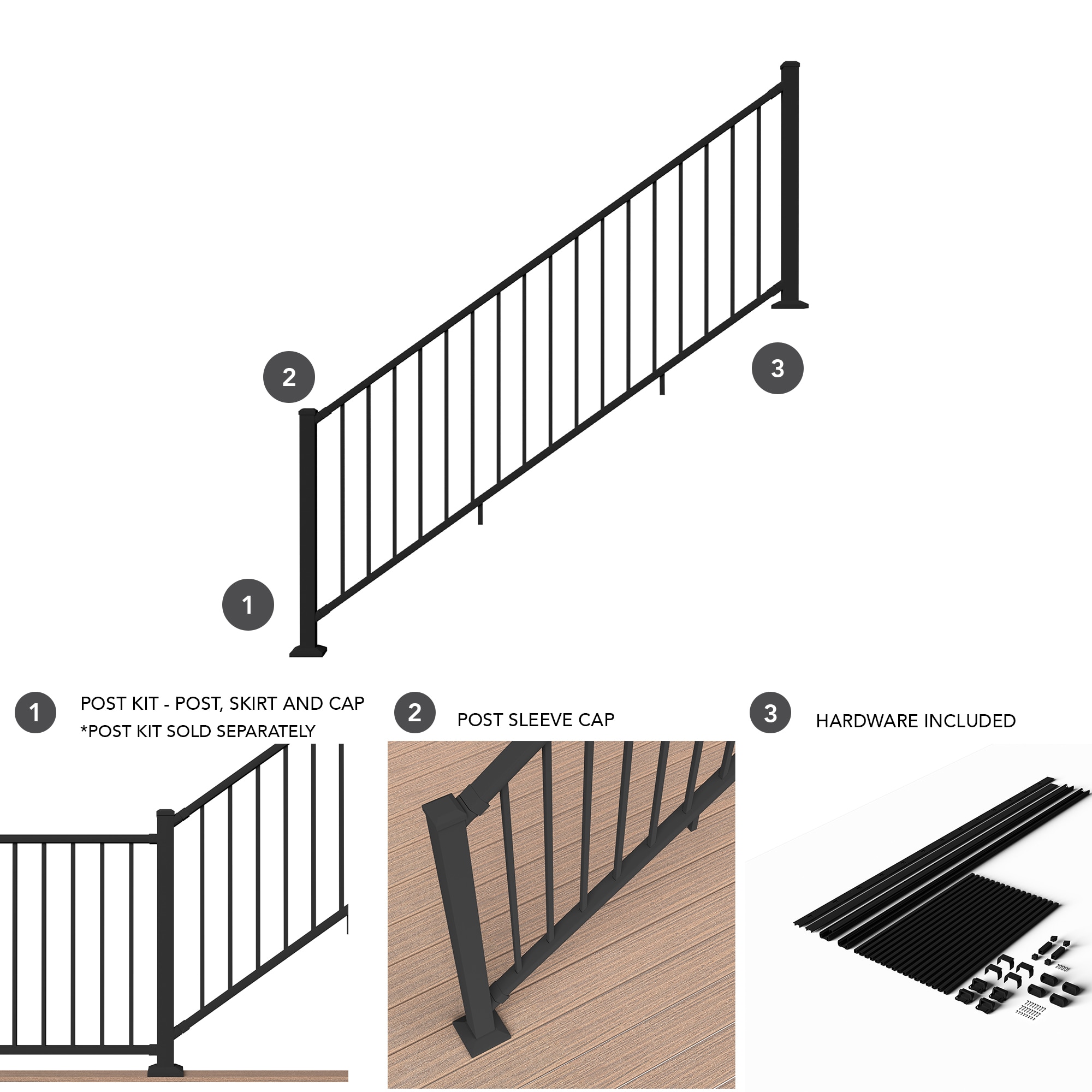 2

3

1

1 POST KIT - POST, SKIRT AND CAP
*POST KIT SOLD SEPARATELY

2 POST SLEEVE CAP

3 HARDWARE INCLUDED