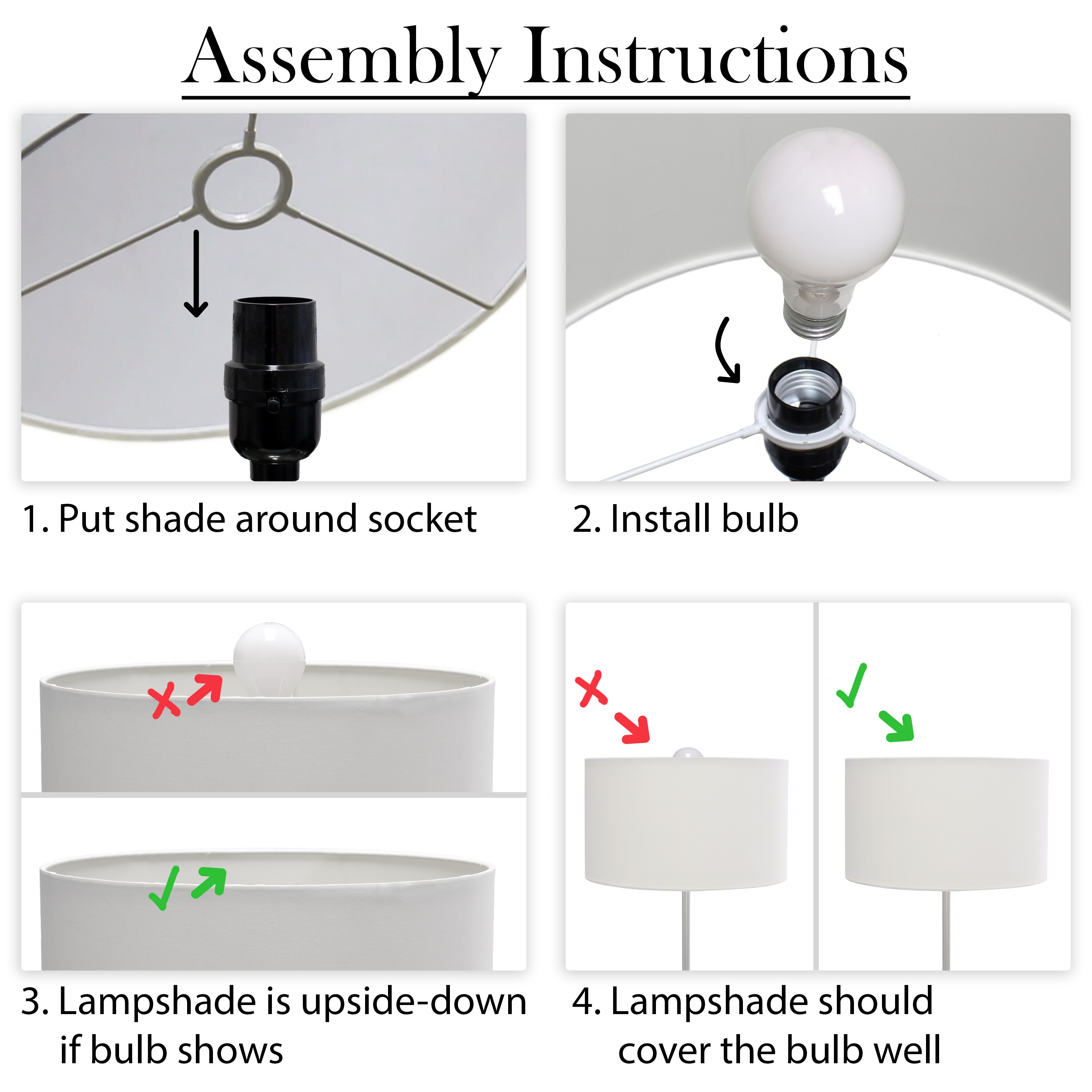 Assembly Instructions

1. Put shade around socket

2. Install bulb

3. Lampshade is upside-down if bulb shows

4. Lampshade should cover the bulb well