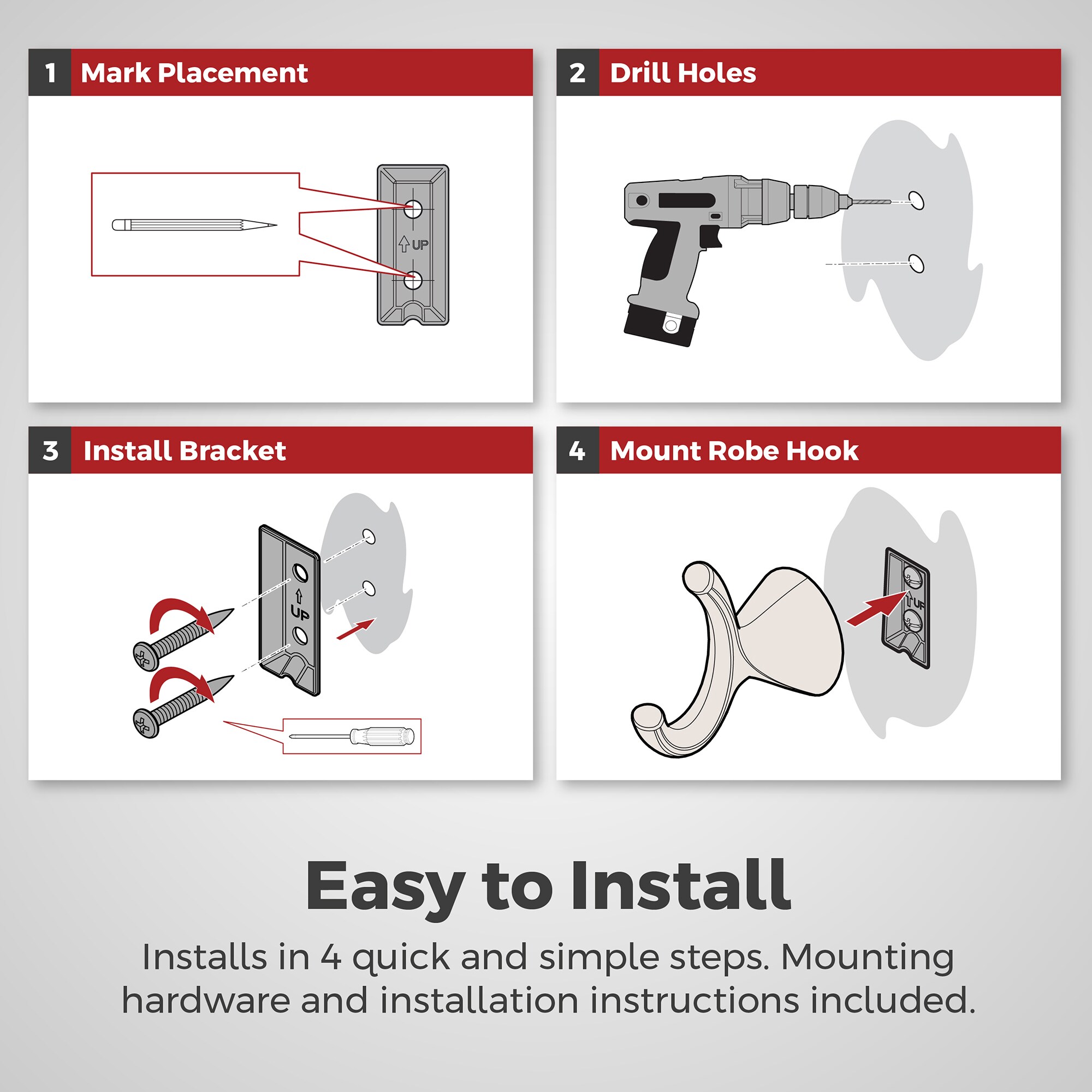 1 Mark Placement

UP

2 Drill Holes

3 Install Bracket

UP

4 Mount Robe Hook

UP

Easy to Install

Installs in 4 quick and simple steps. Mounting hardware and installation instructions included.