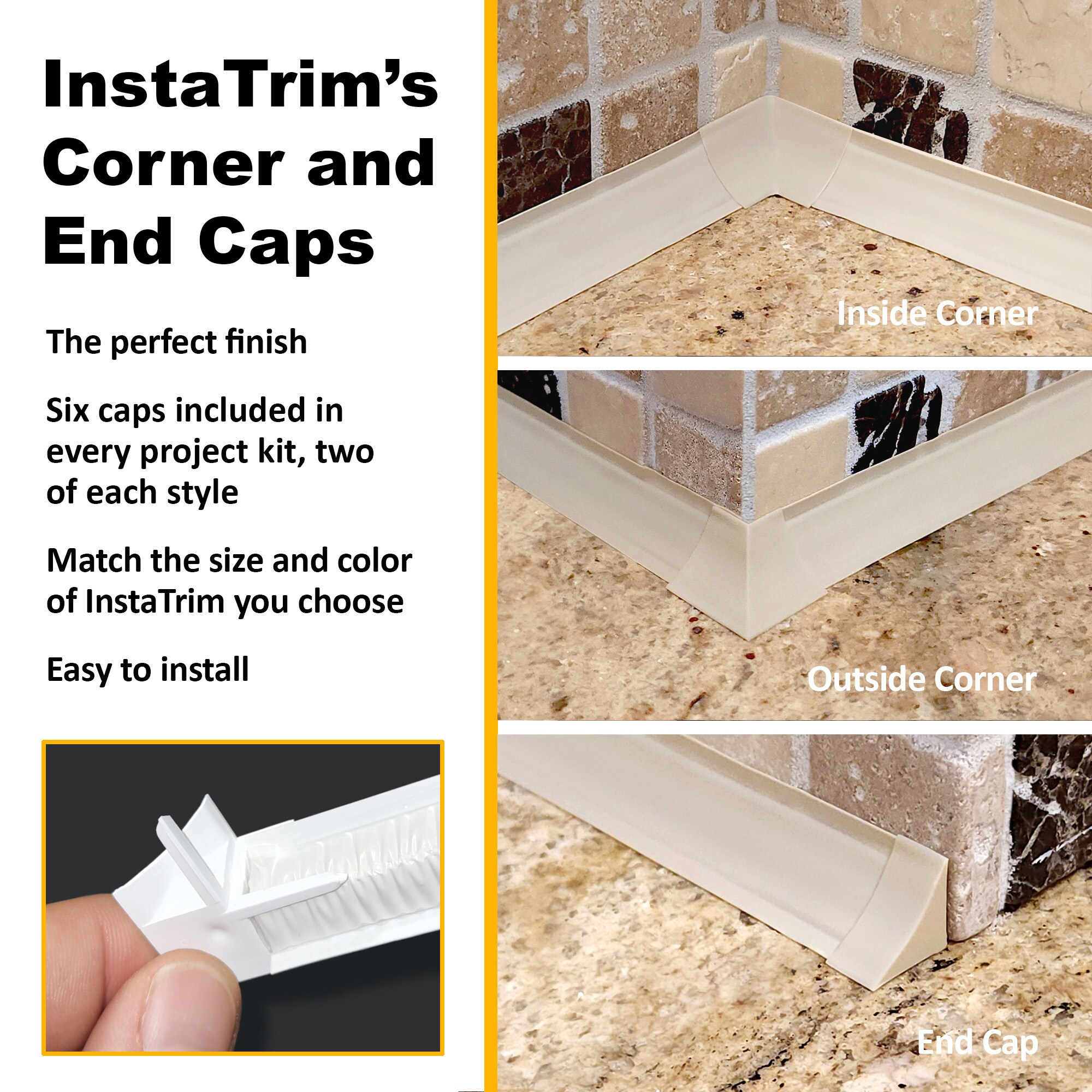 InstaTrim's Corner and End Caps

The perfect finish

Six caps included in every project kit, two of each style

Match the size and color of InstaTrim you choose

Easy to install

Inside Corner

Outside Corner

End Cap