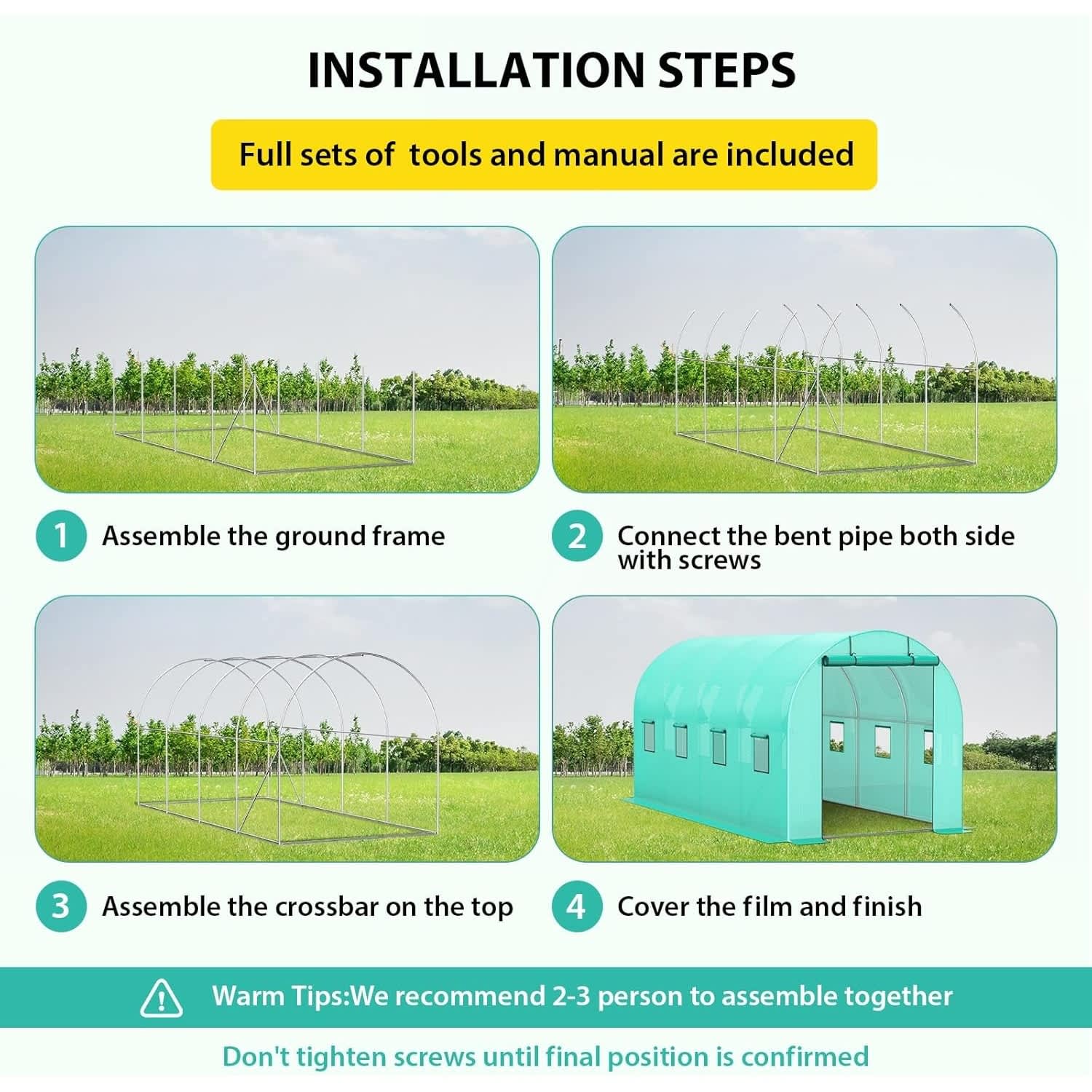 INSTALLATION STEPS

Full sets of tools and manual are included

1 Assemble the ground frame

2 Connect the bent pipe both side with screws

3 Assemble the crossbar on the top

4 Cover the film and finish

Warm Tips:We recommend 2-3 person to assemble together

Don't tighten screws until final position is confirmed