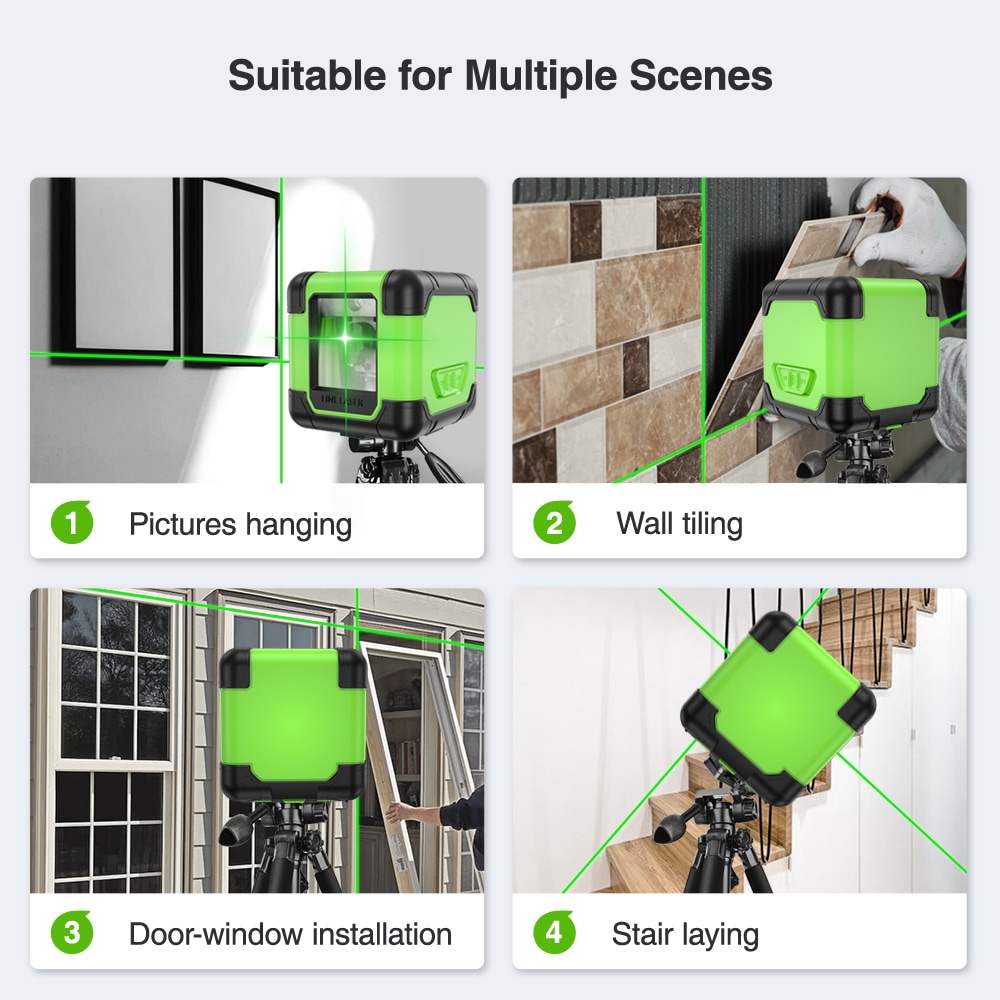 Suitable for Multiple Scenes

LINE LASER

1 Pictures hanging

2 Wall tiling

3 Door-window installation

4 Stair laying