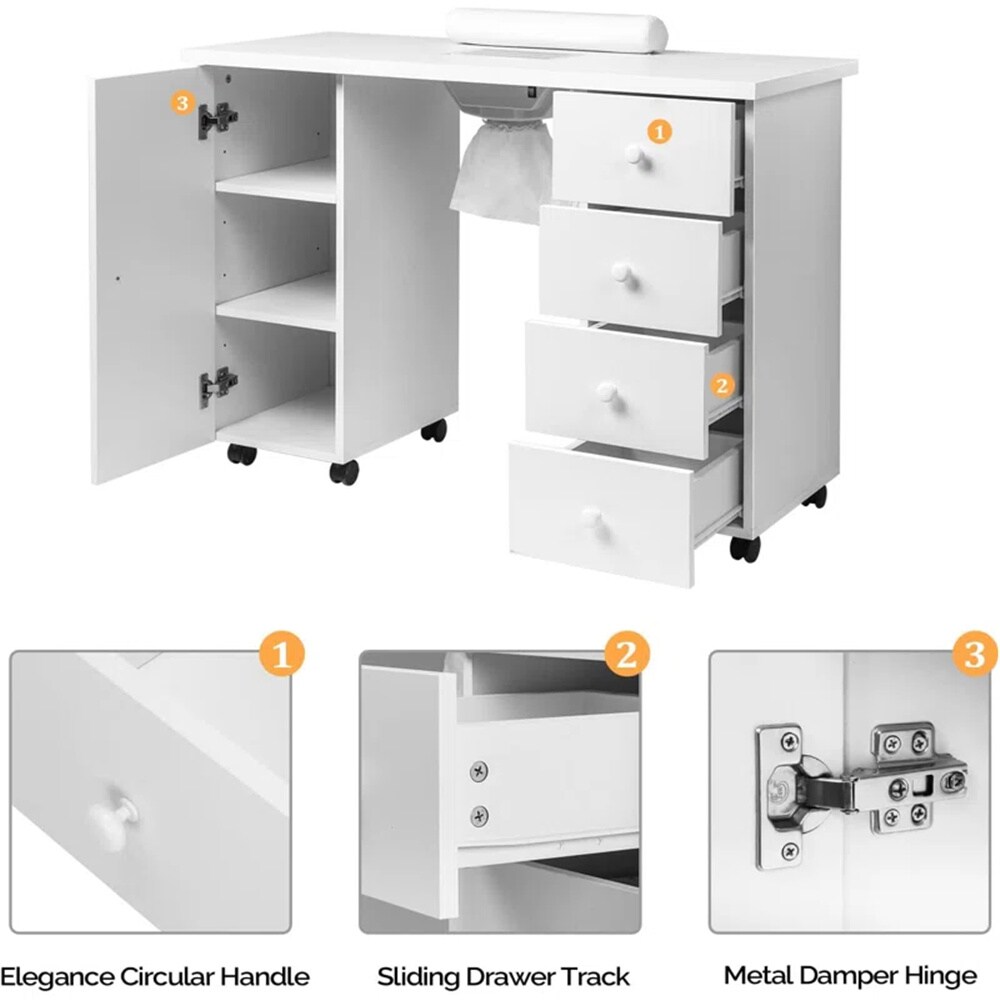 3

1

2

1

2

3

Elegance Circular Handle

Sliding Drawer Track

Metal Damper Hinge