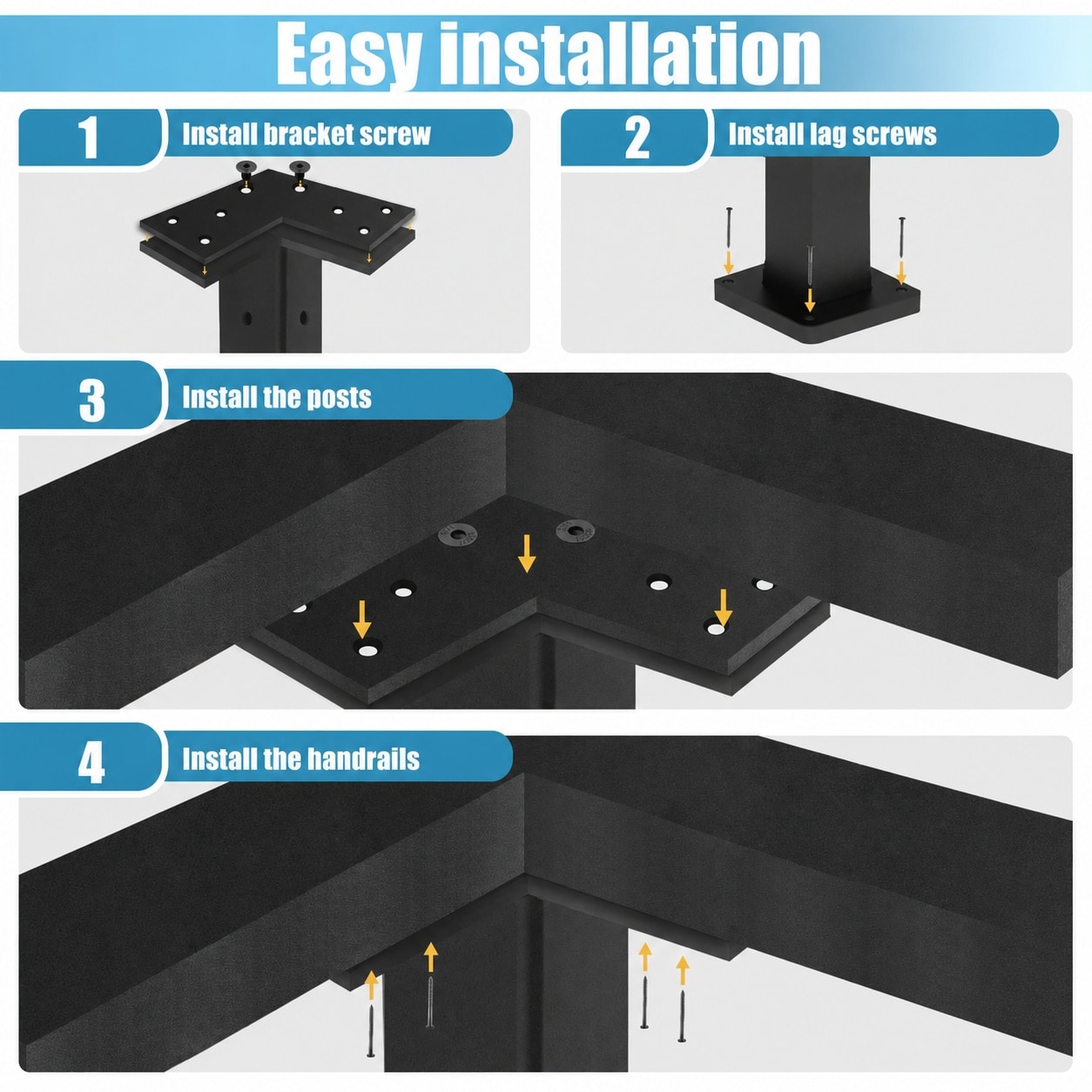 Easy installation

1 Install bracket screw

2 Install lag screws

3 Install the posts

4 Install the handrails