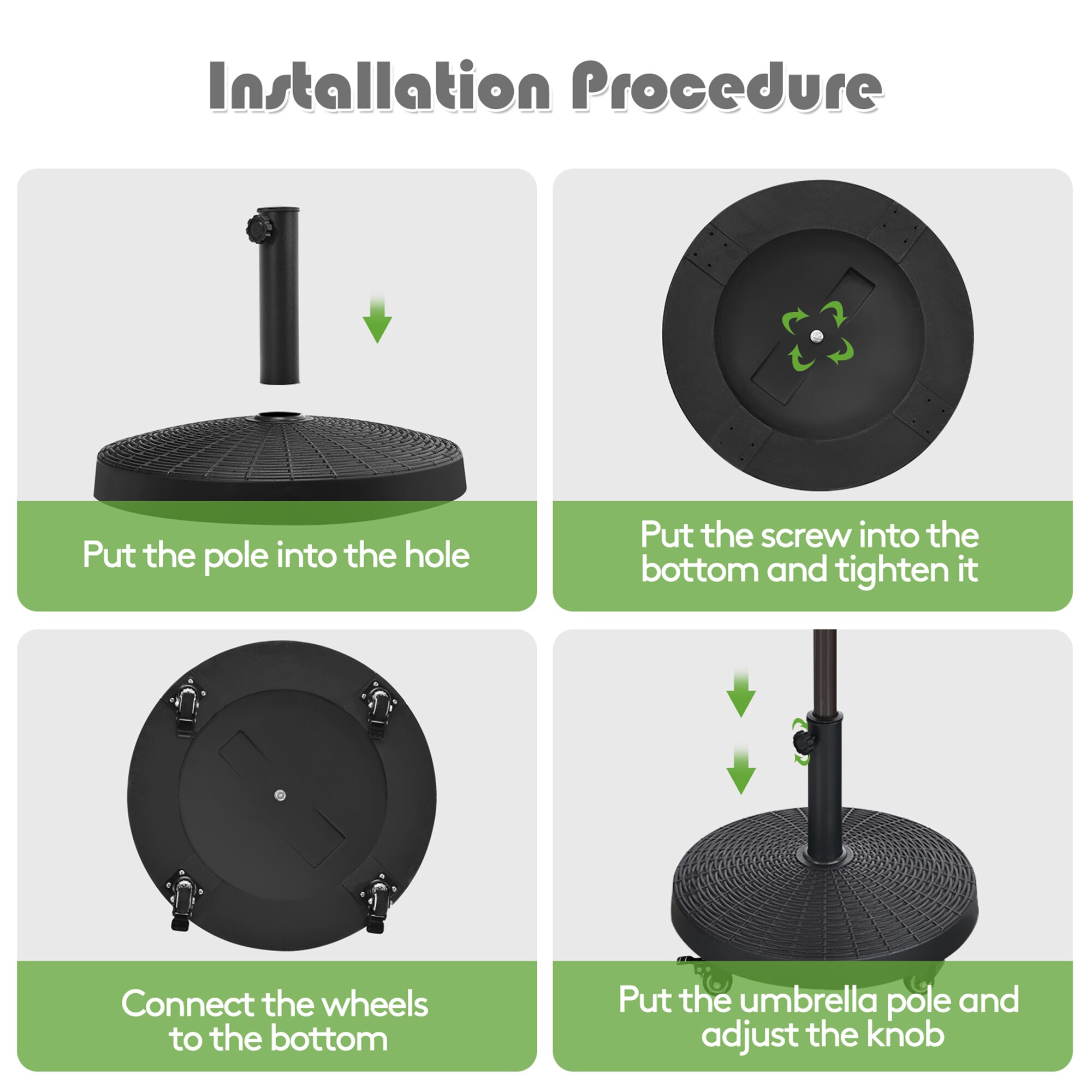 Installation Procedure

Put the pole into the hole

Put the screw into the bottom and tighten it

Connect the wheels to the bottom

Put the umbrella pole and adjust the knob