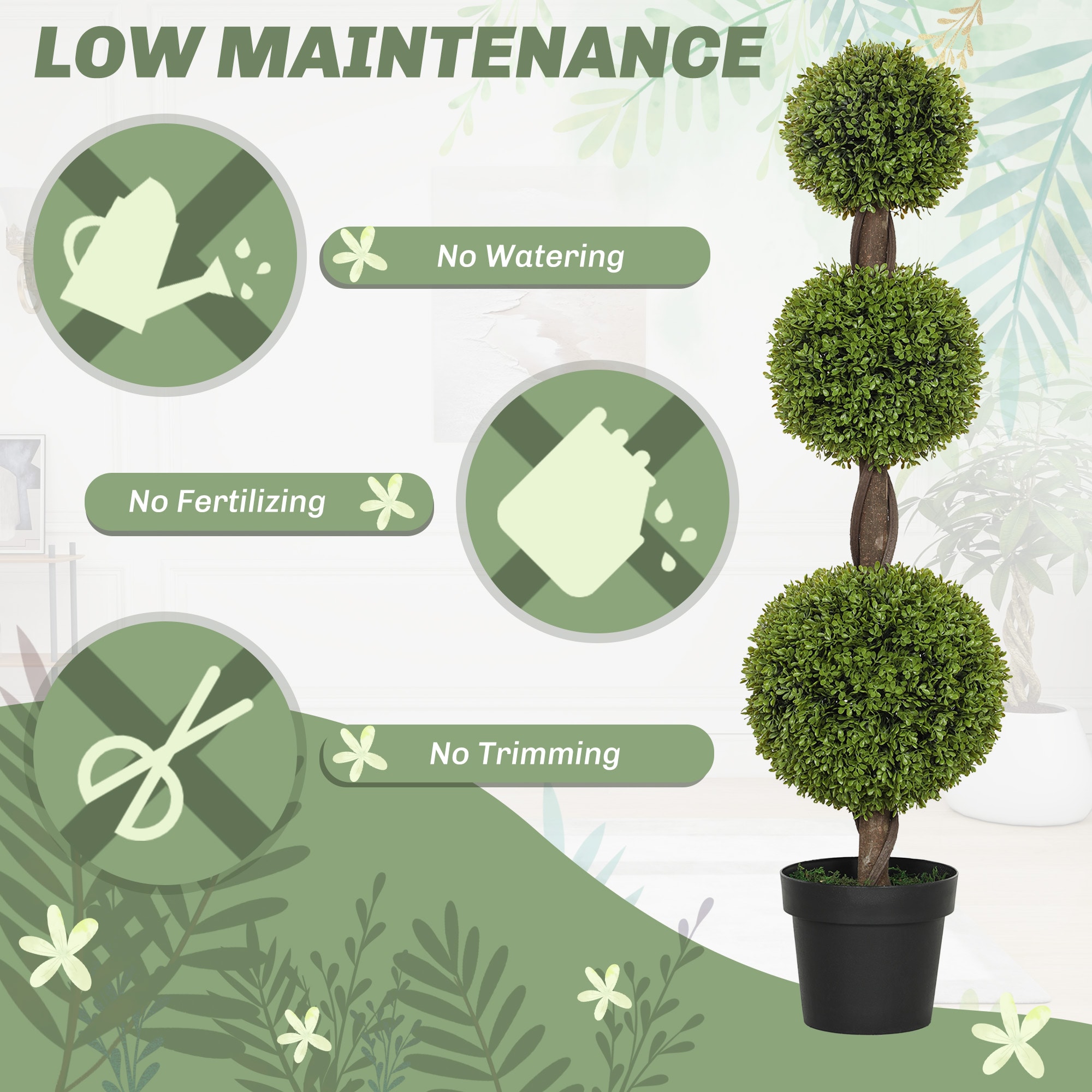 LOW MAINTENANCE

No Watering

No Fertilizing

No Trimming