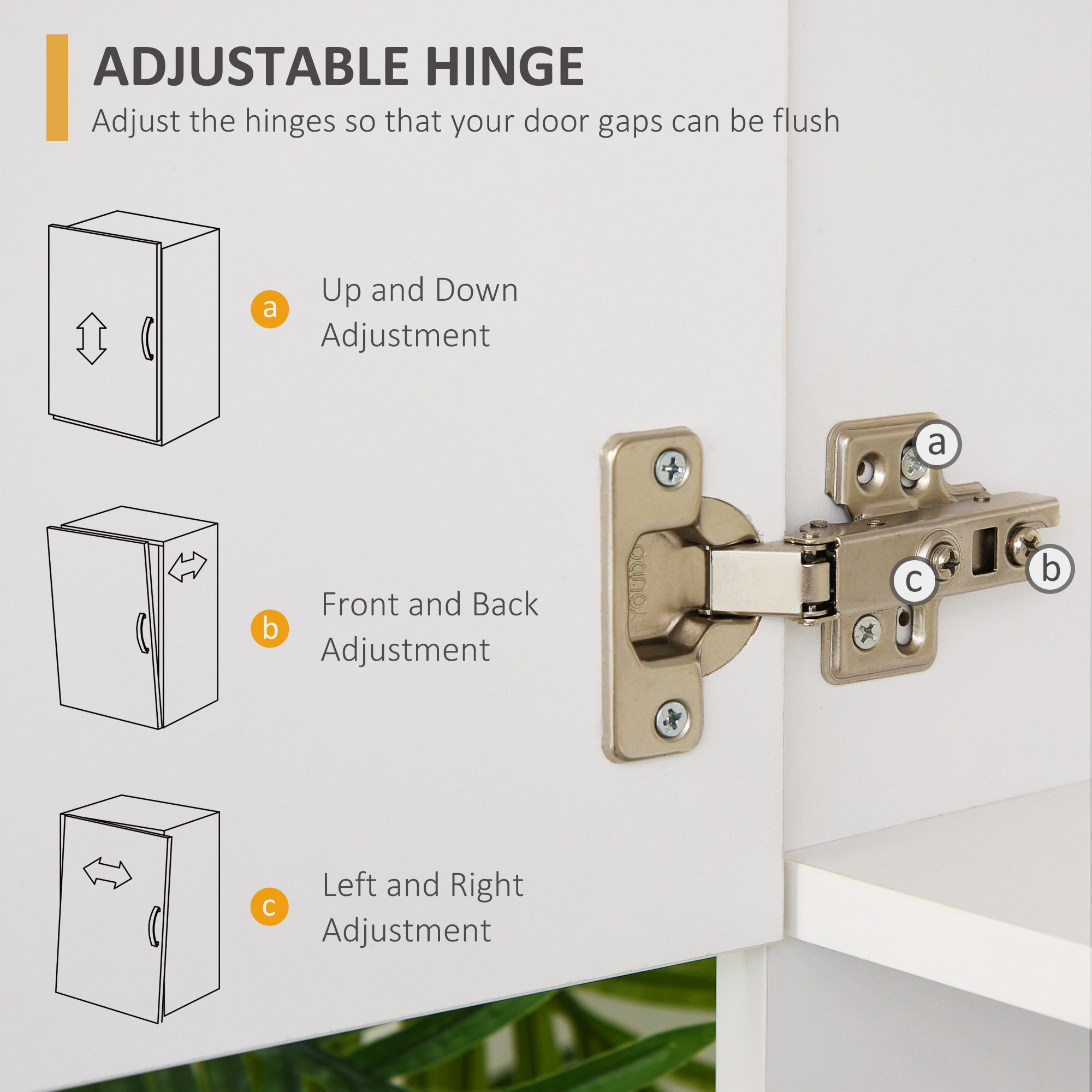 ADJUSTABLE HINGE
Adjust the hinges so that your door gaps can be flush

a Up and Down Adjustment

b Front and Back Adjustment

c Left and Right Adjustment

YOUDO

a

c

b