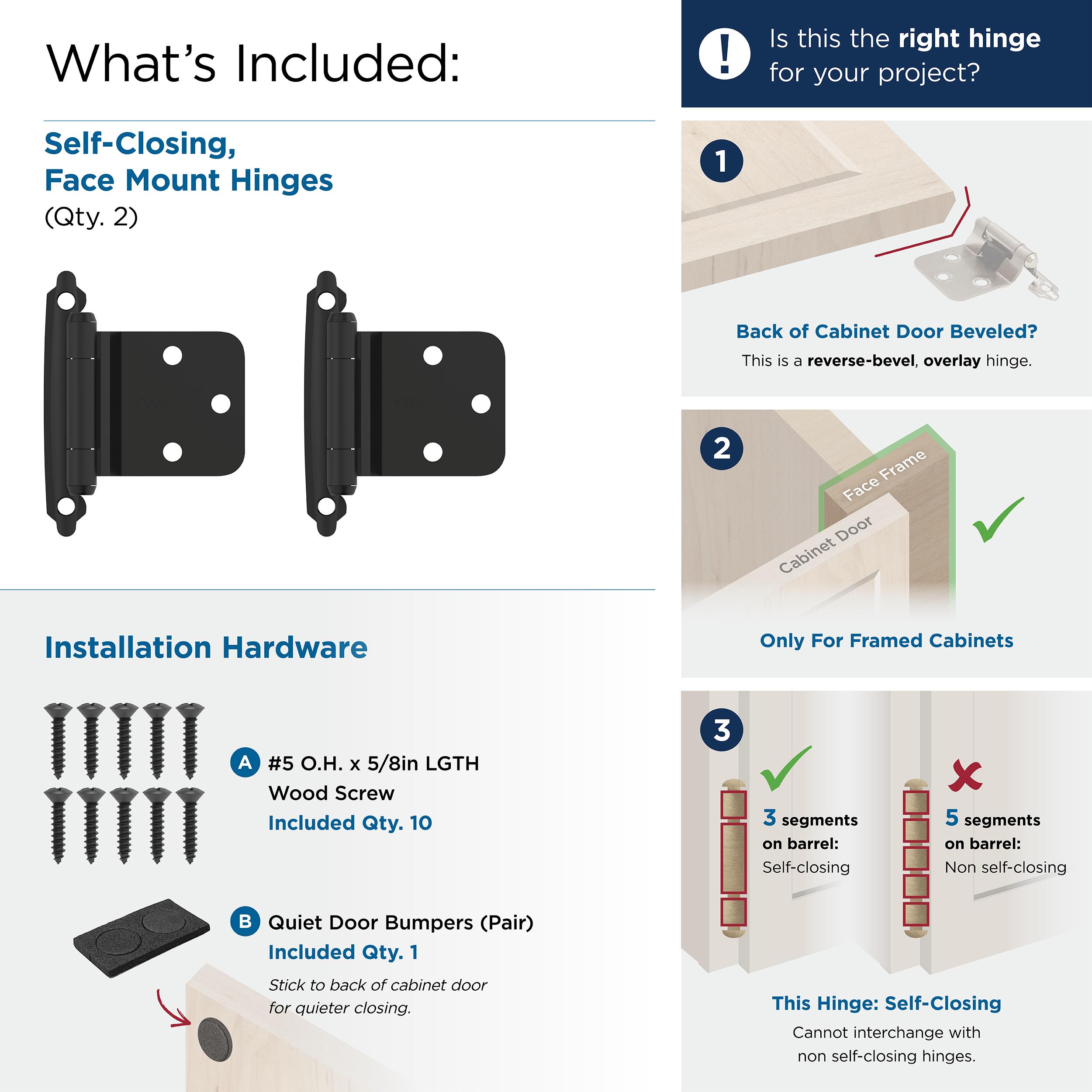 What's Included:

Self-Closing, Face Mount Hinges
(Qty. 2)

Installation Hardware

A #5 O.H. x 5/8in LGTH Wood Screw
Included Qty. 10

B Quiet Door Bumpers (Pair)
Included Qty. 1
Stick to back of cabinet door for quieter closing.

! Is this the right hinge for your project?

1
Back of Cabinet Door Beveled?
This is a reverse-bevel, overlay hinge.

2
Face Frame
Cabinet Door
Only For Framed Cabinets

3
3 segments on barrel:
Self-closing

5 segments on barrel:
Non self-closing

This Hinge: Self-Closing
Cannot interchange with non self-closing hinges.