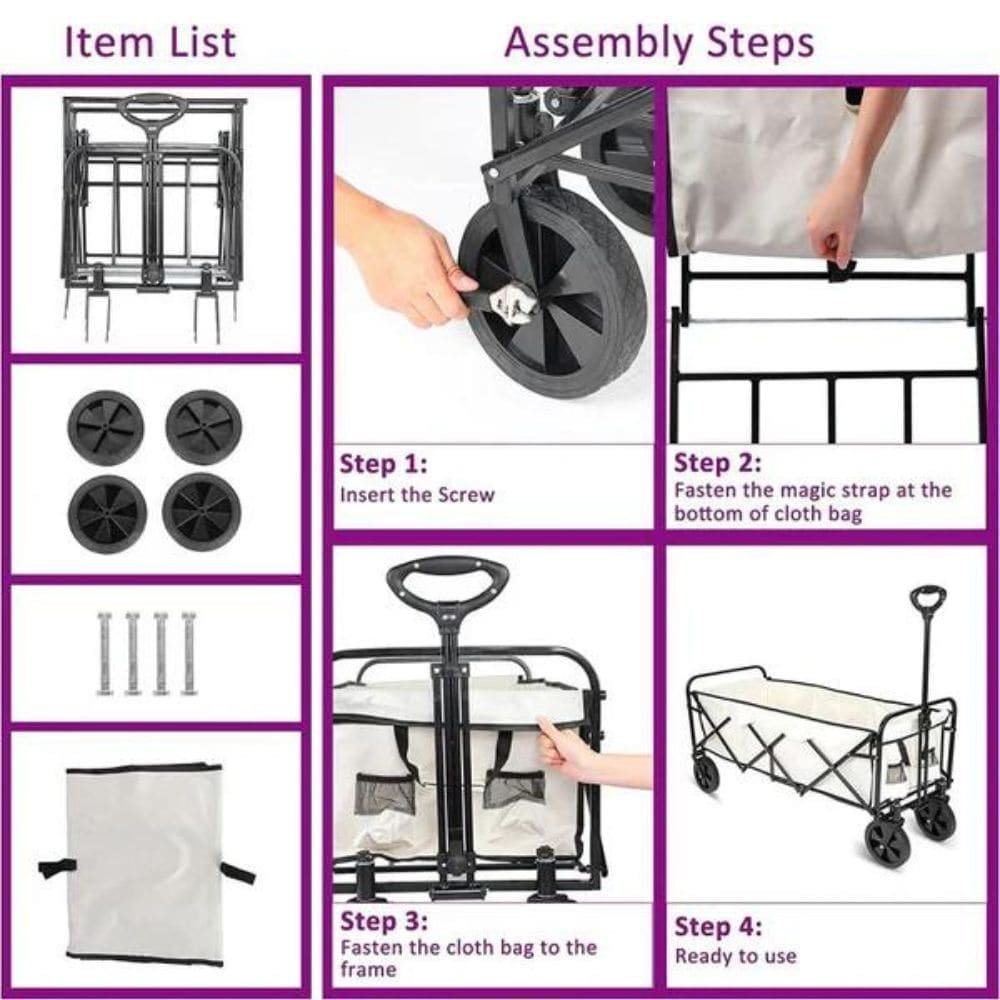 Item List

Assembly Steps

Step 1:
Insert the Screw

Step 2:
Fasten the magic strap at the bottom of cloth bag

Step 3:
Fasten the cloth bag to the frame

Step 4:
Ready to use