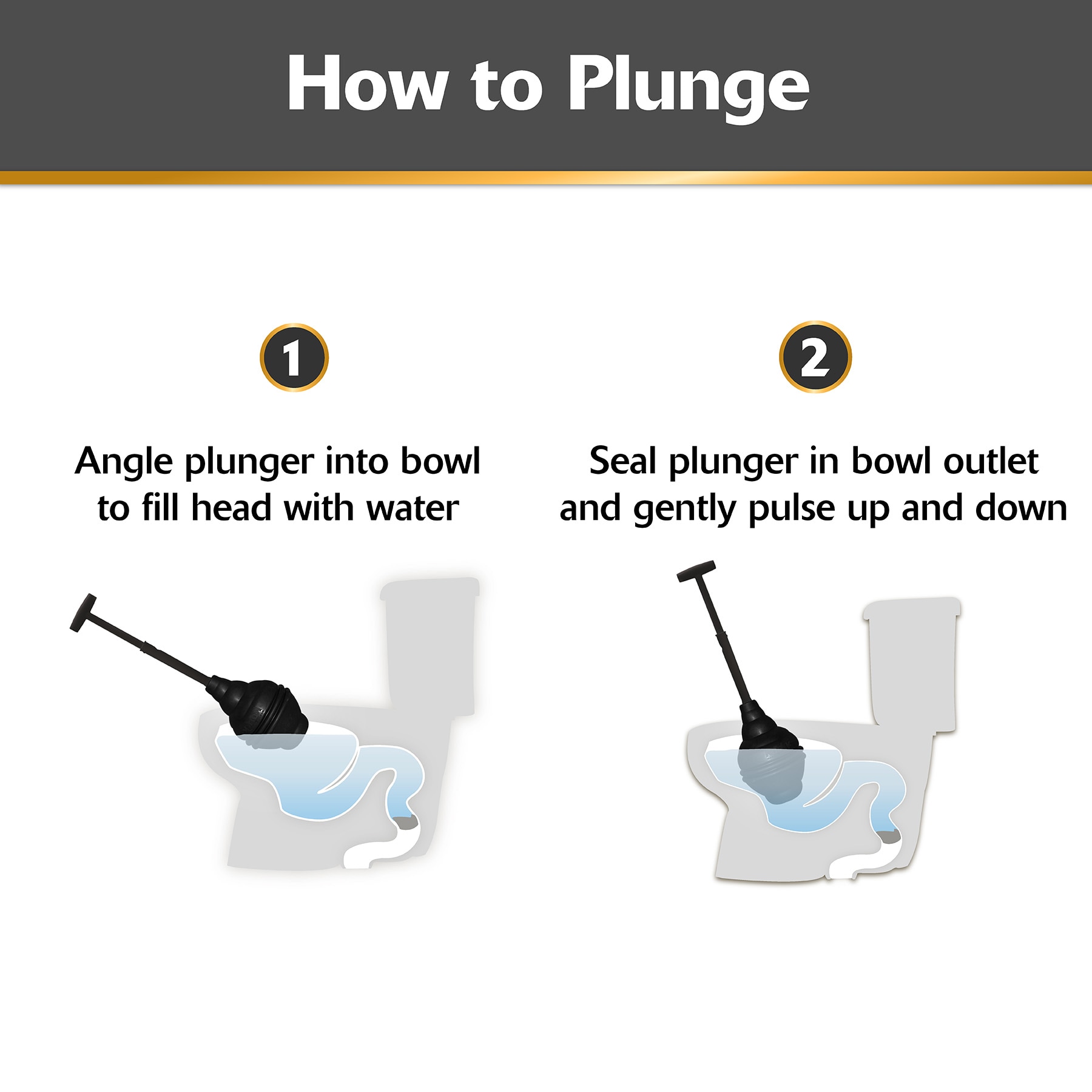 How to Plunge

1

Angle plunger into bowl to fill head with water

2

Seal plunger in bowl outlet and gently pulse up and down