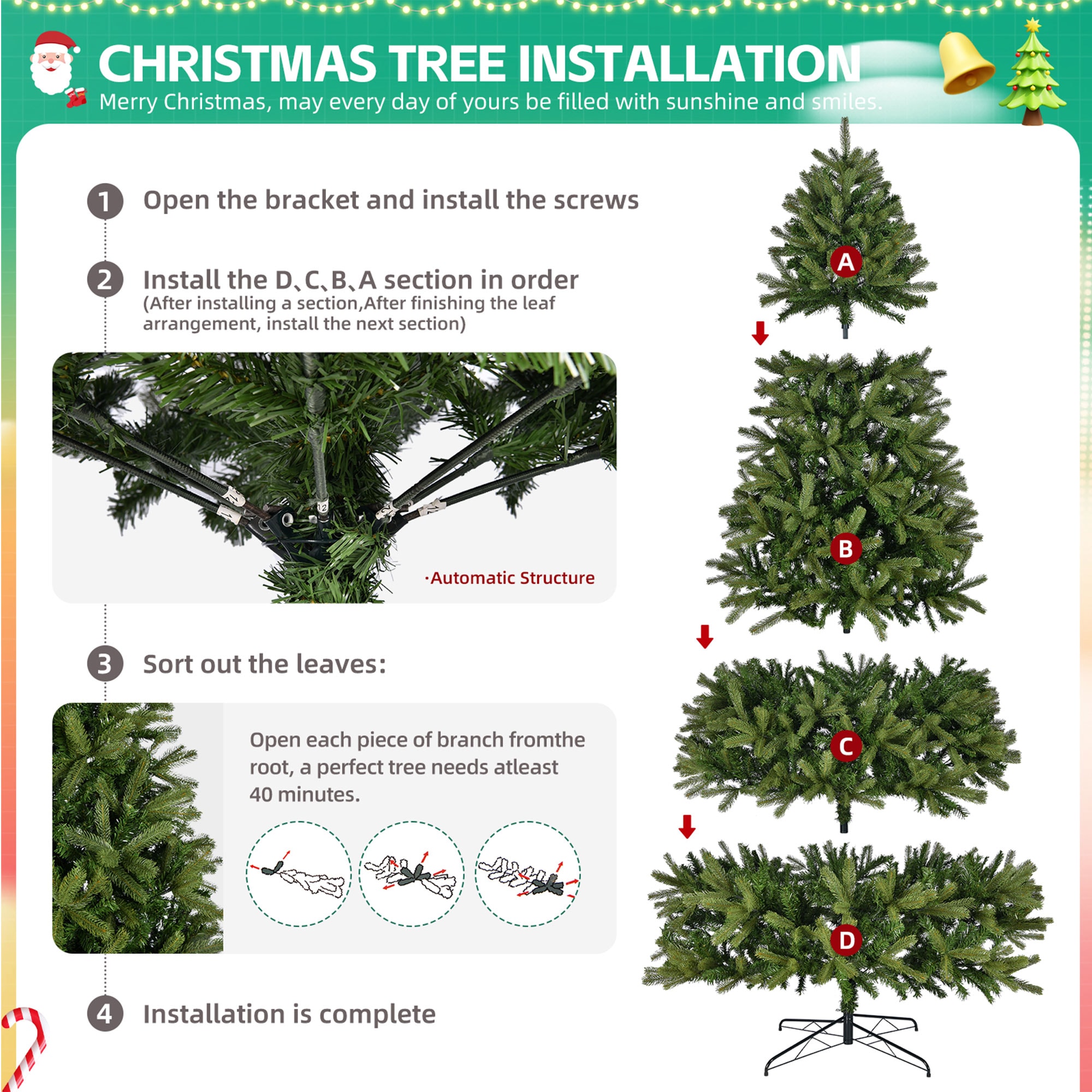 CHRISTMAS TREE INSTALLATION
Merry Christmas, may every day of yours be filled with sunshine and smiles.

1 Open the bracket and install the screws

2 Install the D、C、B、A section in order
(After installing a section,After finishing the leaf arrangement, install the next section)

·Automatic Structure

3 Sort out the leaves:

Open each piece of branch fromthe root, a perfect tree needs atleast 40 minutes.

4 Installation is complete

A

B

C

D