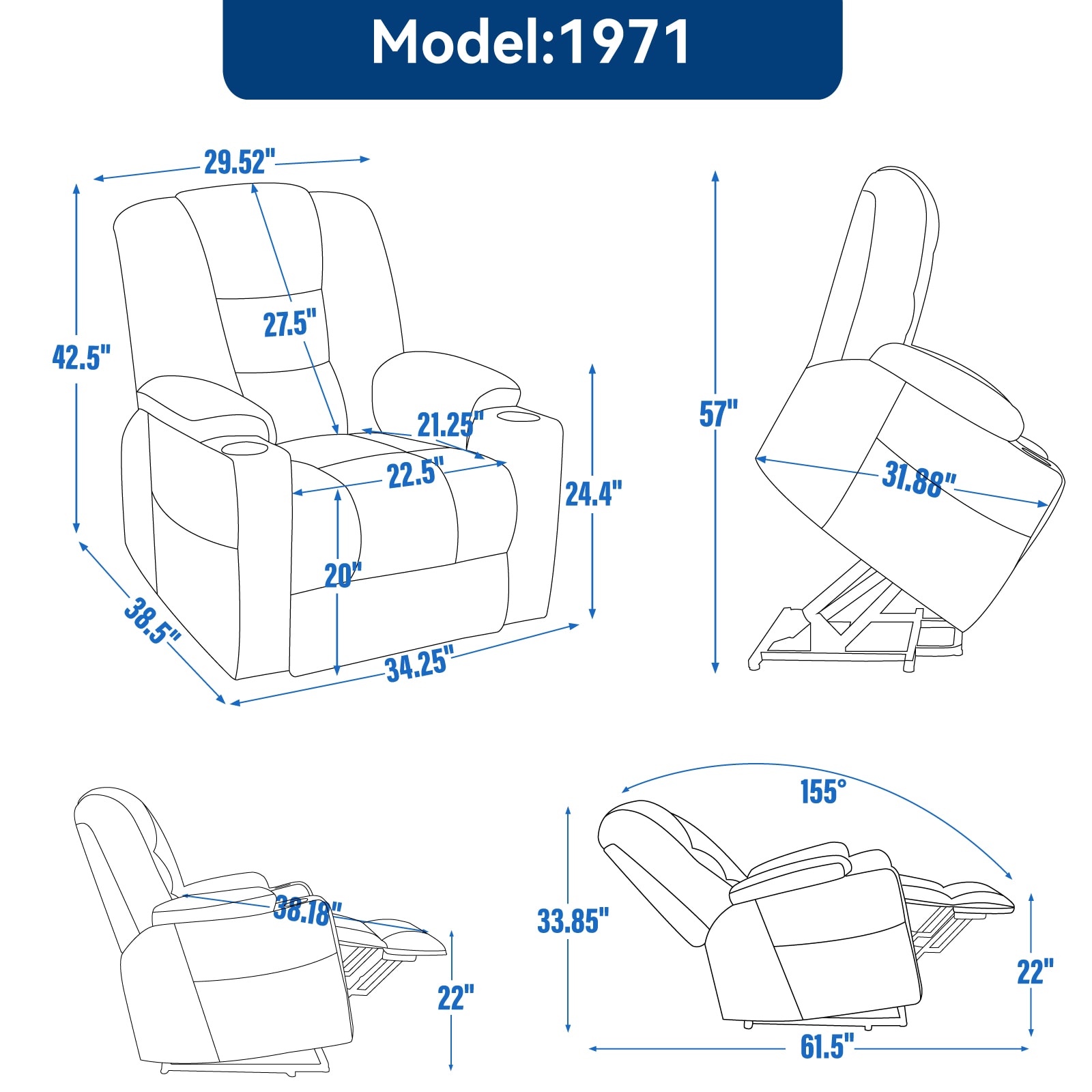 Model:1971

29.52"

42.5"

27.5"

21.25"

22.5"

24.4"

20"

38.5"

34.25"

57"

31.88"

38.18"

22"

155°

33.85"

22"

61.5"