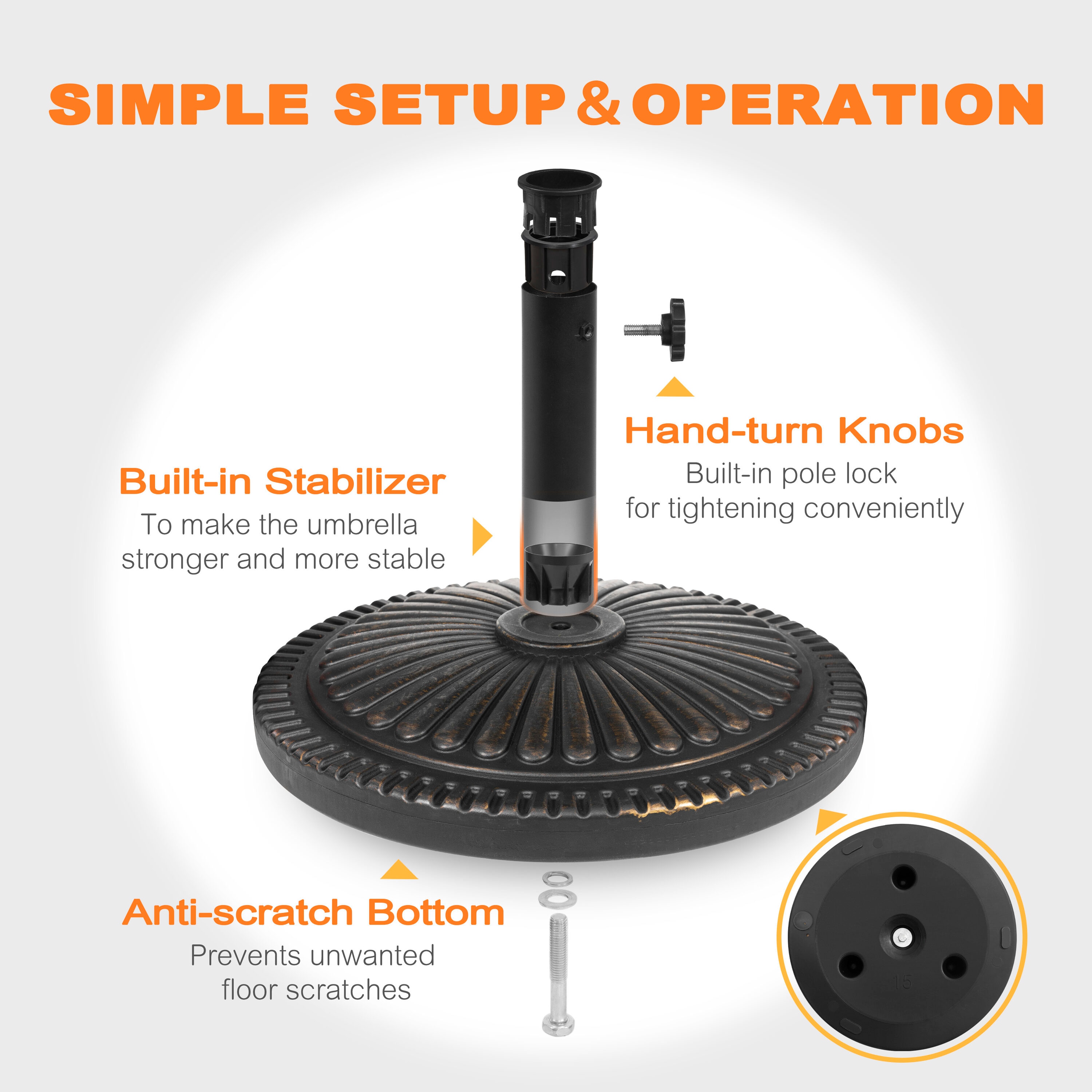 SIMPLE SETUP & OPERATION

Hand-turn Knobs
Built-in pole lock for tightening conveniently

Built-in Stabilizer
To make the umbrella stronger and more stable

Anti-scratch Bottom
Prevents unwanted floor scratches

15