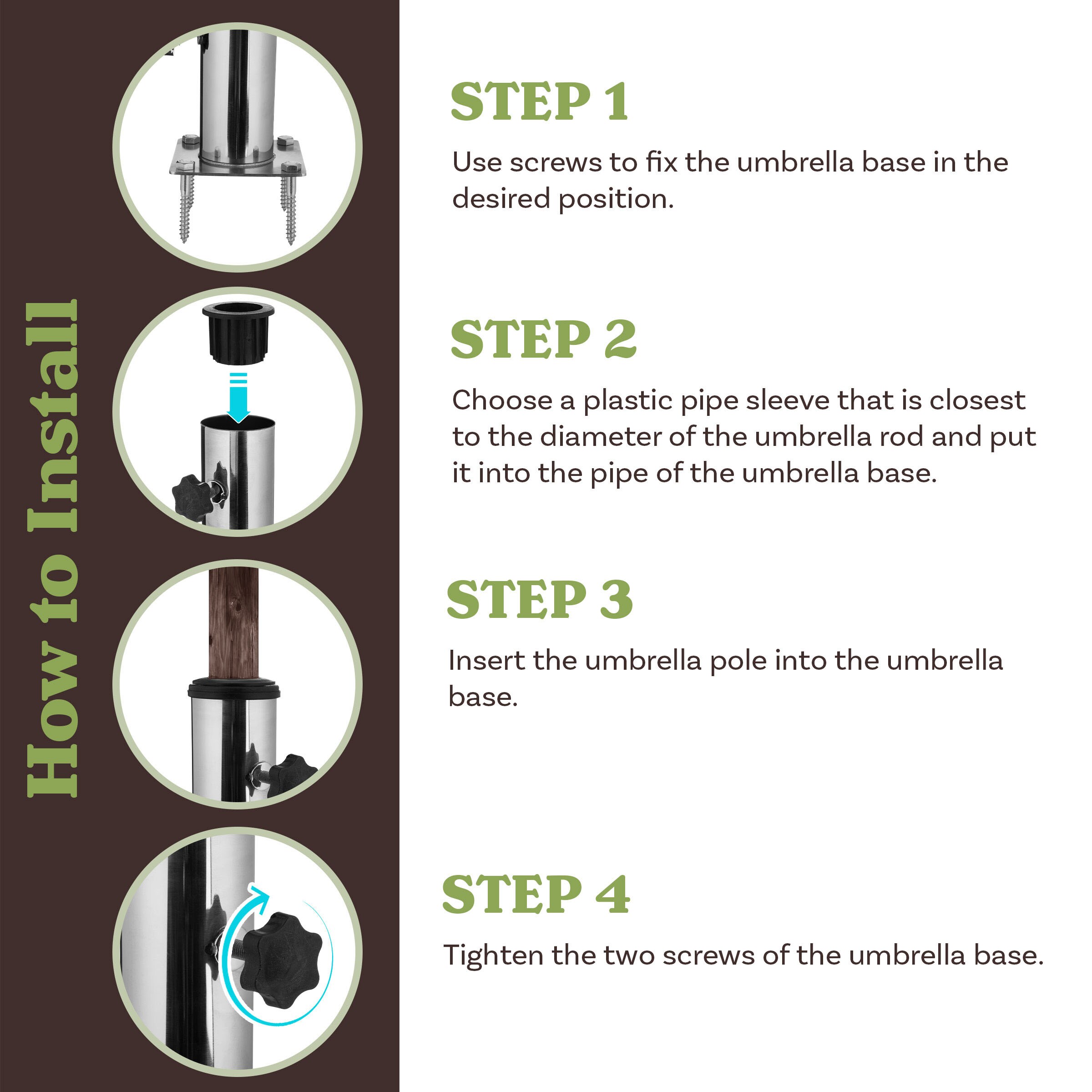 How to Install

STEP 1

Use screws to fix the umbrella base in the desired position.

STEP 2

Choose a plastic pipe sleeve that is closest to the diameter of the umbrella rod and put it into the pipe of the umbrella base.

STEP 3

Insert the umbrella pole into the umbrella base.

STEP 4

Tighten the two screws of the umbrella base.