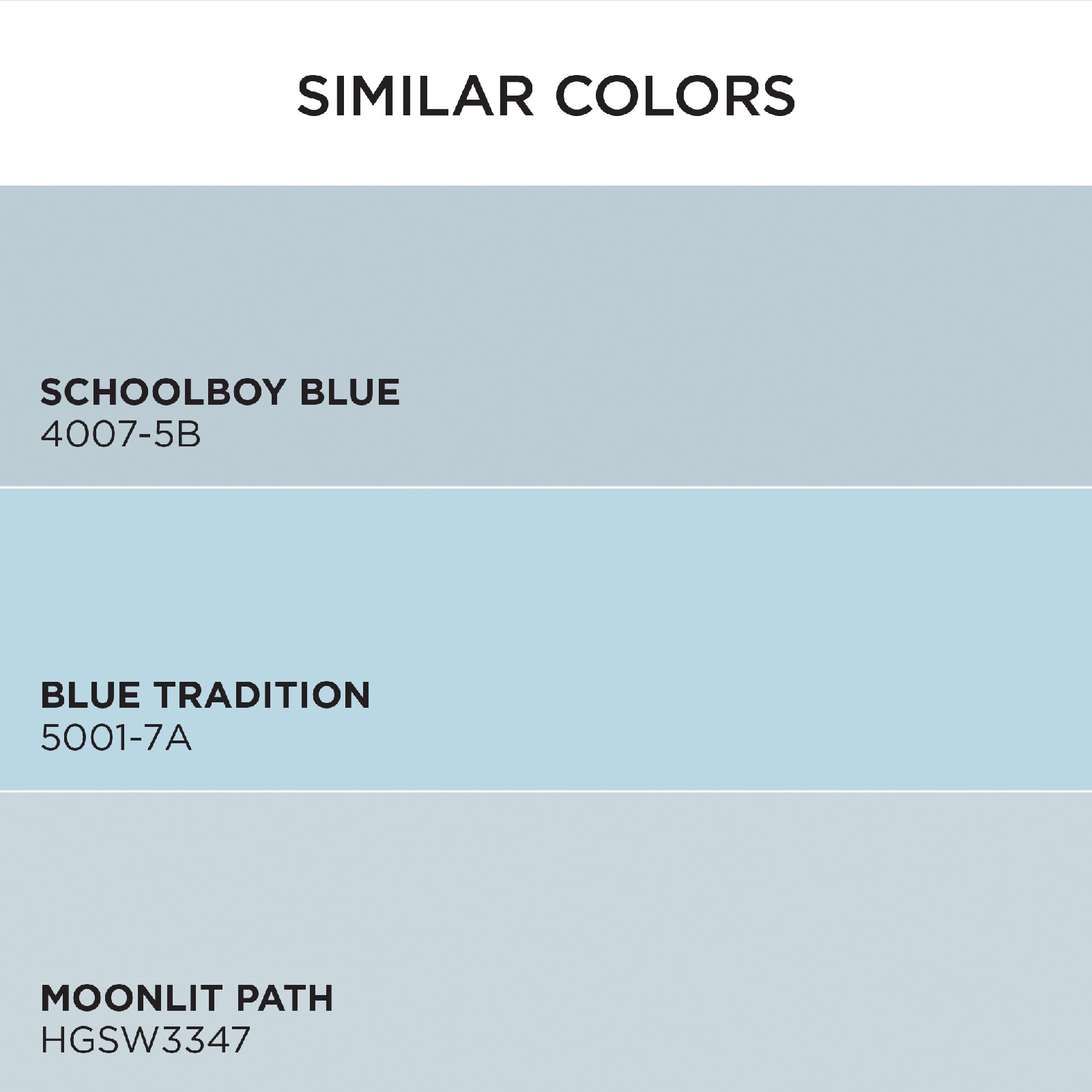 SIMILAR COLORS

SCHOOLBOY BLUE
4007-5B

BLUE TRADITION
5001-7A

MOONLIT PATH
HGSW3347