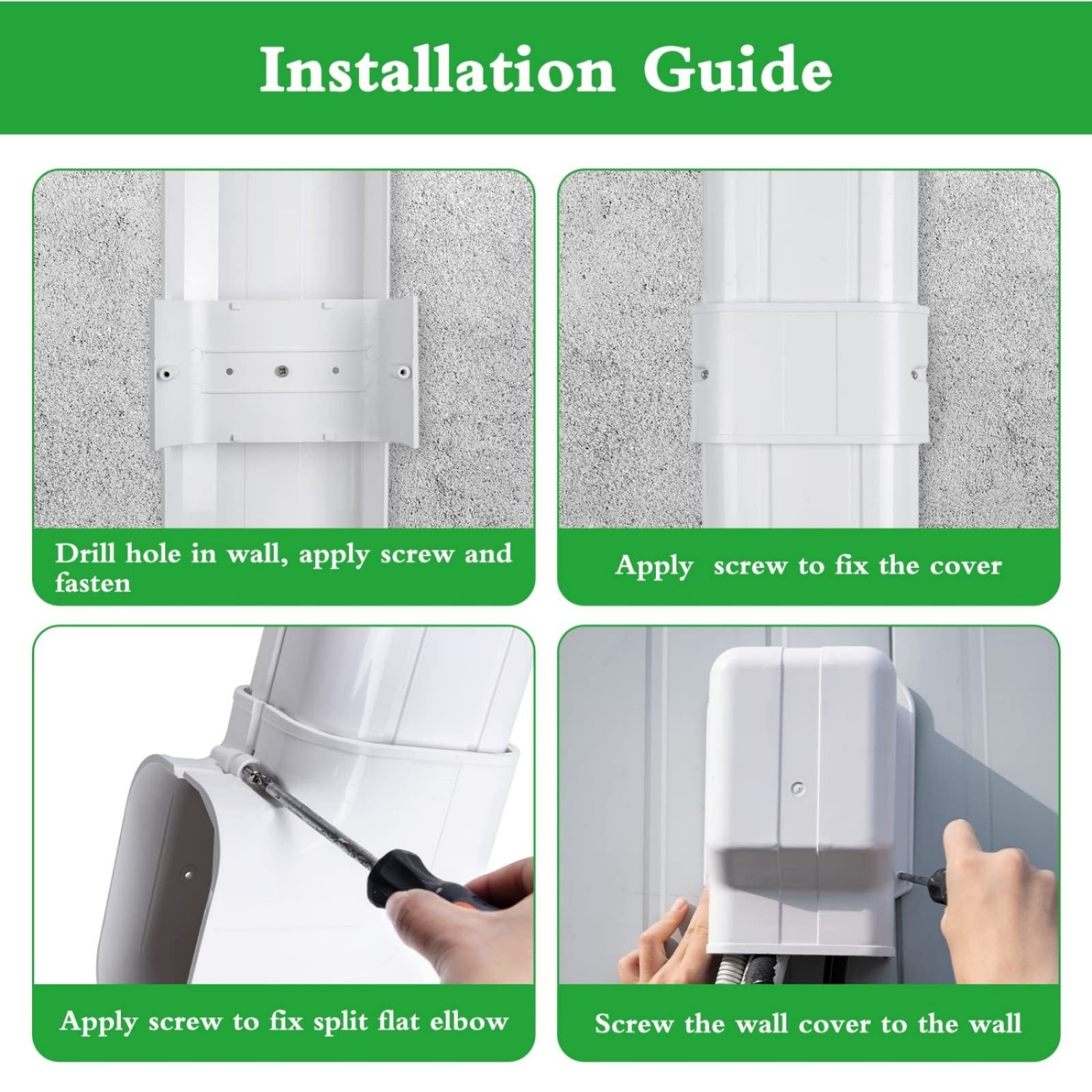 Installation Guide

Drill hole in wall, apply screw and fasten

Apply screw to fix the cover

Apply screw to fix split flat elbow

Screw the wall cover to the wall