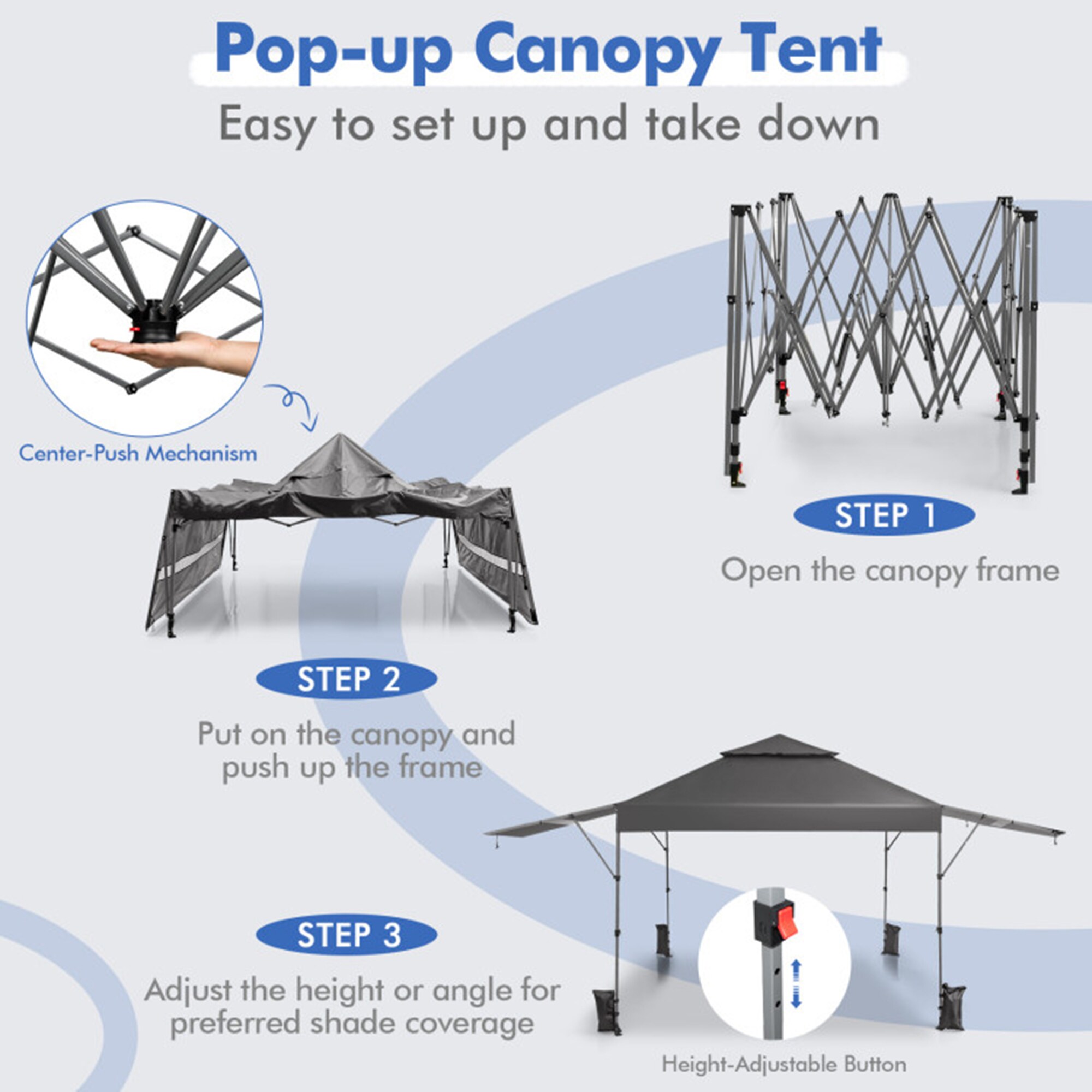 Pop-up Canopy Tent

Easy to set up and take down

Center-Push Mechanism

STEP 1

Open the canopy frame

STEP 2

Put on the canopy and push up the frame

STEP 3

Adjust the height or angle for preferred shade coverage

Height-Adjustable Button