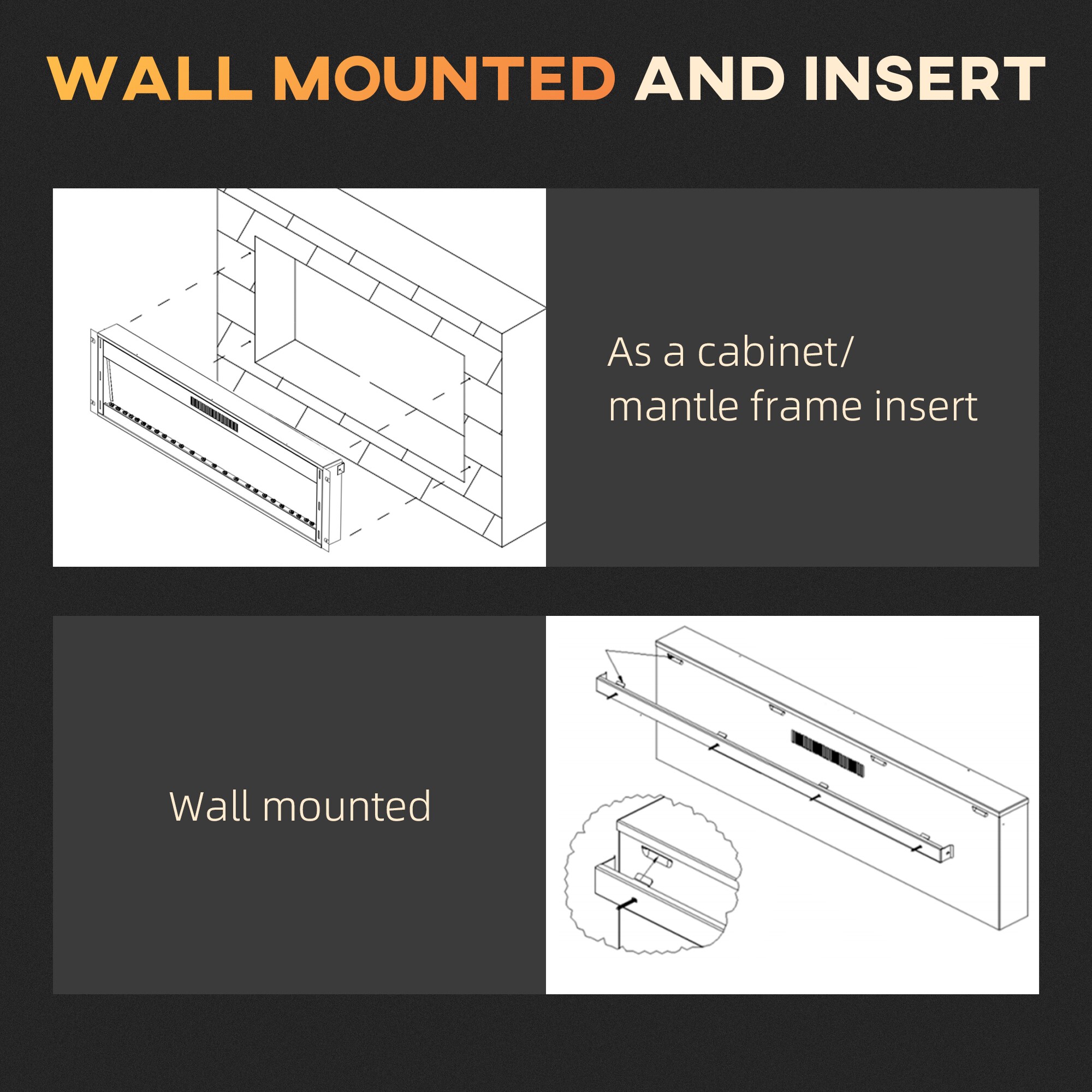 WALL MOUNTED AND INSERT

As a cabinet/ mantle frame insert

Wall mounted