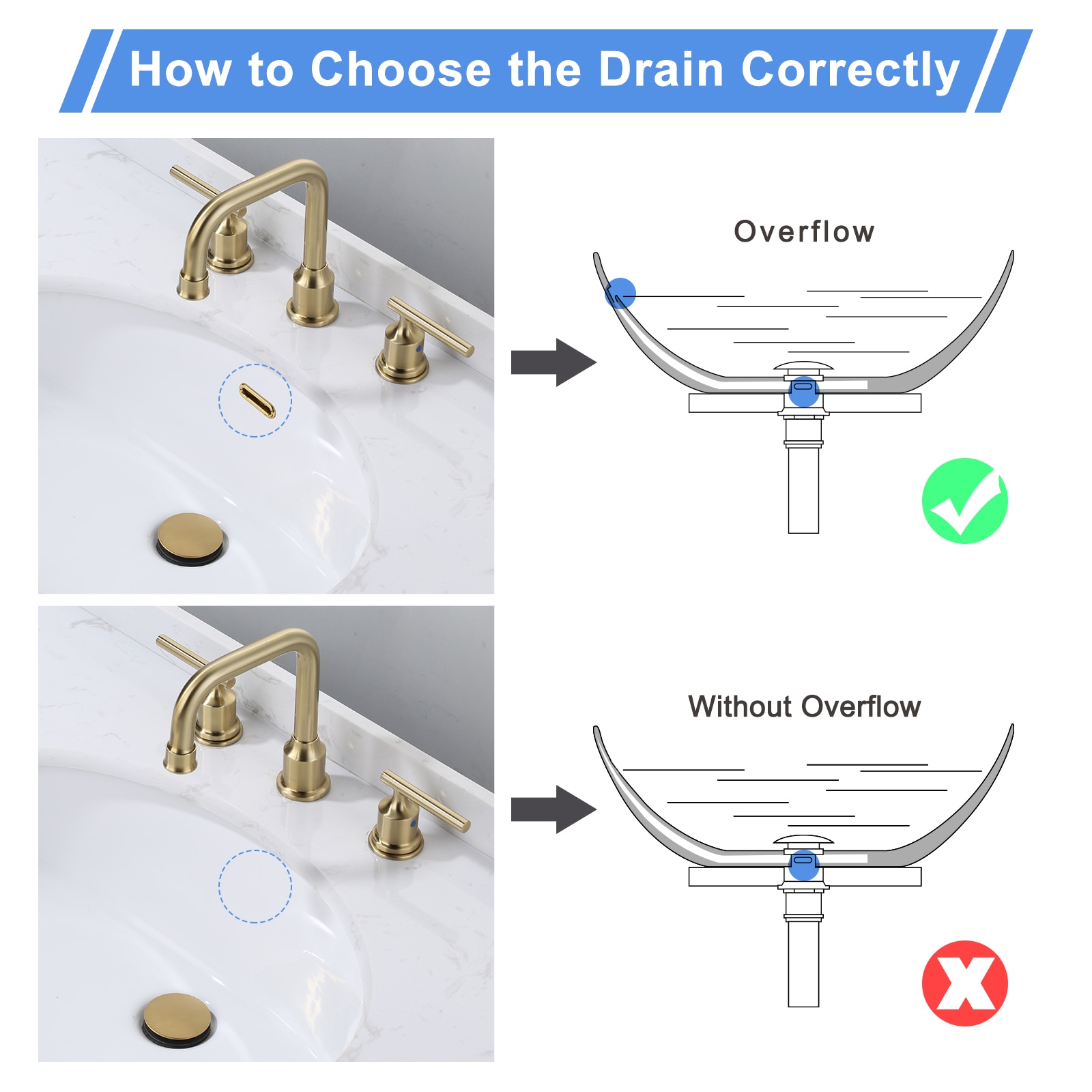 How to Choose the Drain Correctly

Overflow

Without Overflow