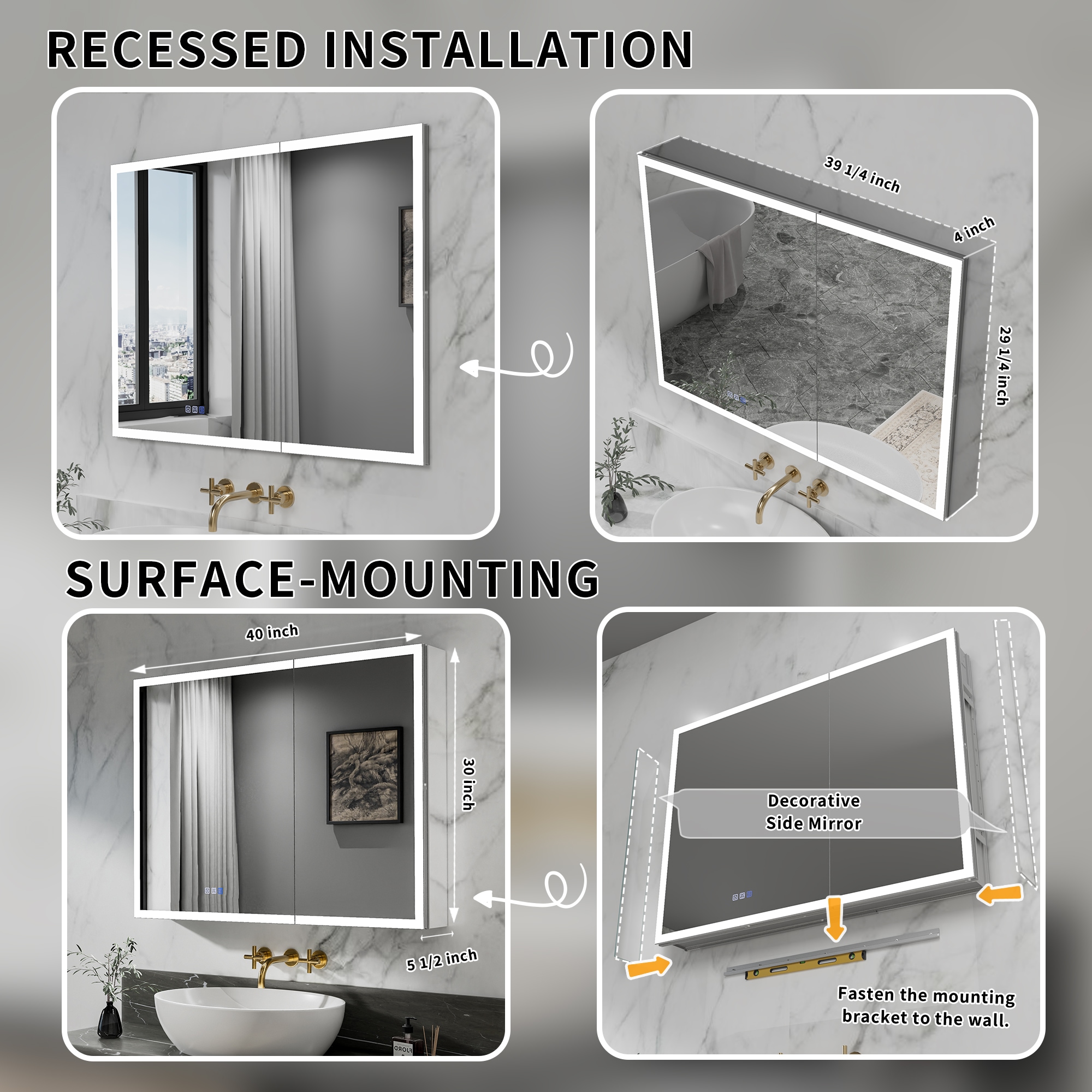 RECESSED INSTALLATION

39 1/4 inch

4 inch

29 1/4 inch

SURFACE-MOUNTING

40 inch

30 inch

5 1/2 inch

Decorative Side Mirror

Fasten the mounting bracket to the wall.