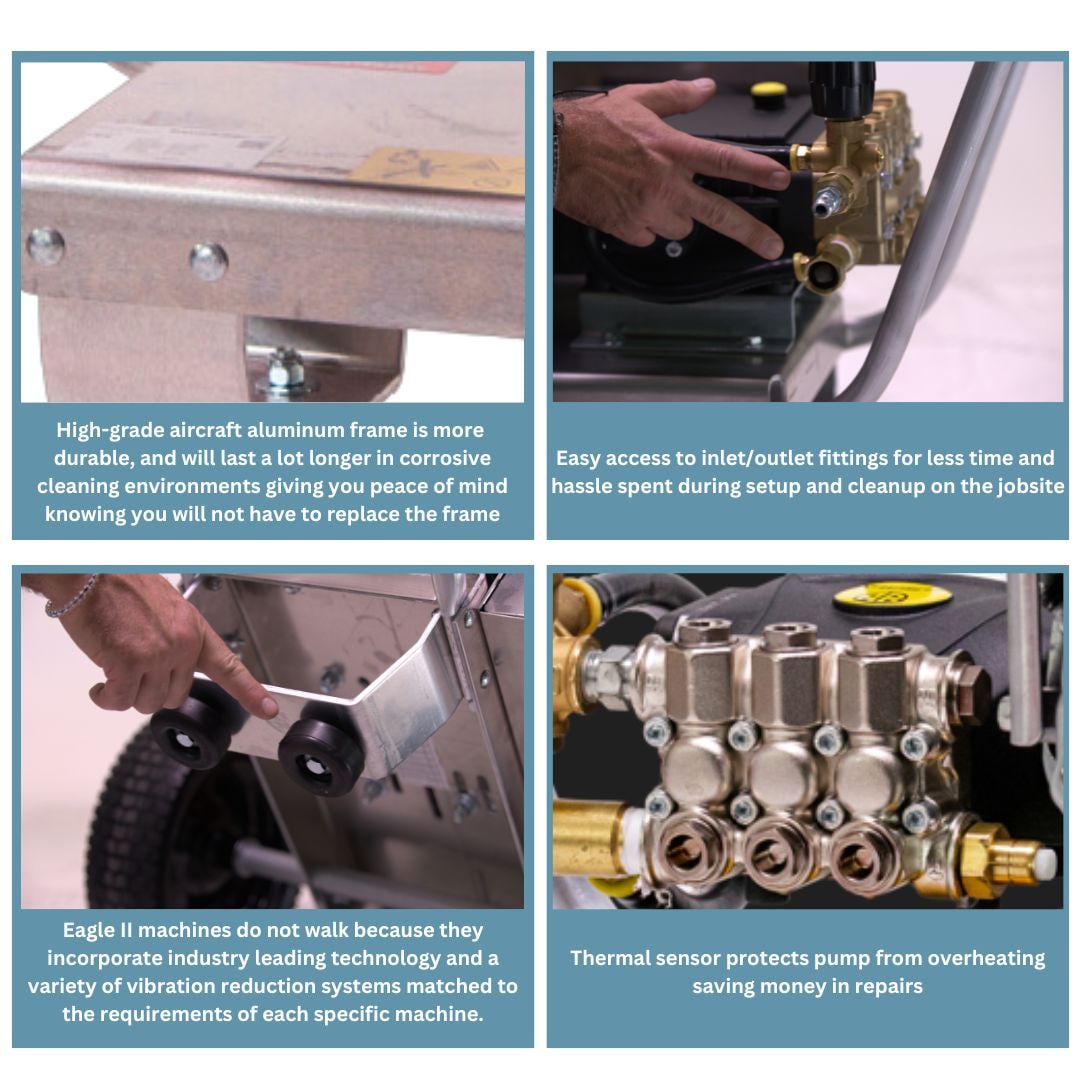 High-grade aircraft aluminum frame is more durable, and will last a lot longer in corrosive cleaning environments giving you peace of mind knowing you will not have to replace the frame

Easy access to inlet/outlet fittings for less time and hassle spent during setup and cleanup on the jobsite

Eagle II machines do not walk because they incorporate industry leading technology and a variety of vibration reduction systems matched to the requirements of each specific machine.

Thermal sensor protects pump from overheating saving money in repairs