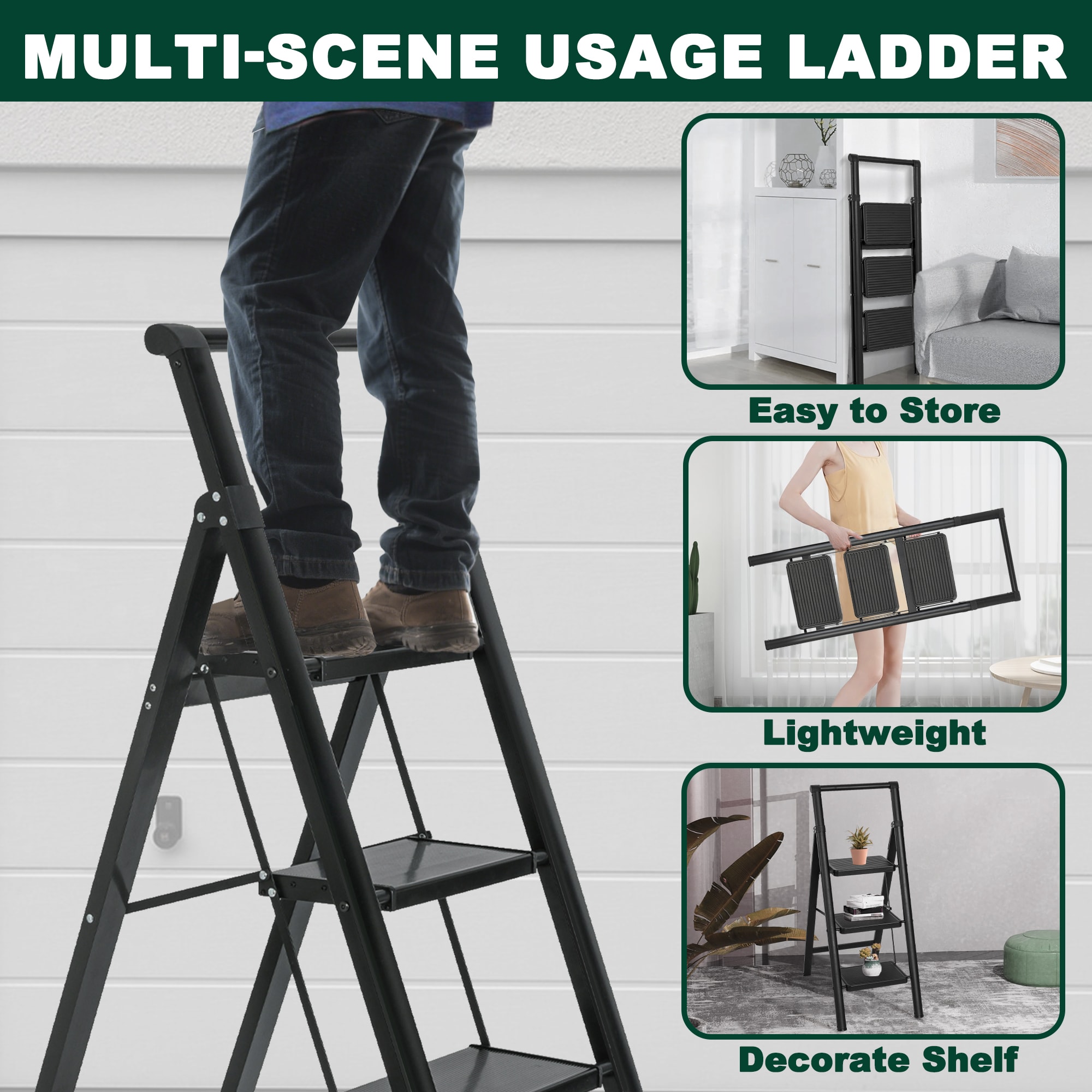 MULTI-SCENE USAGE LADDER

Easy to Store

Lightweight

Decorate Shelf