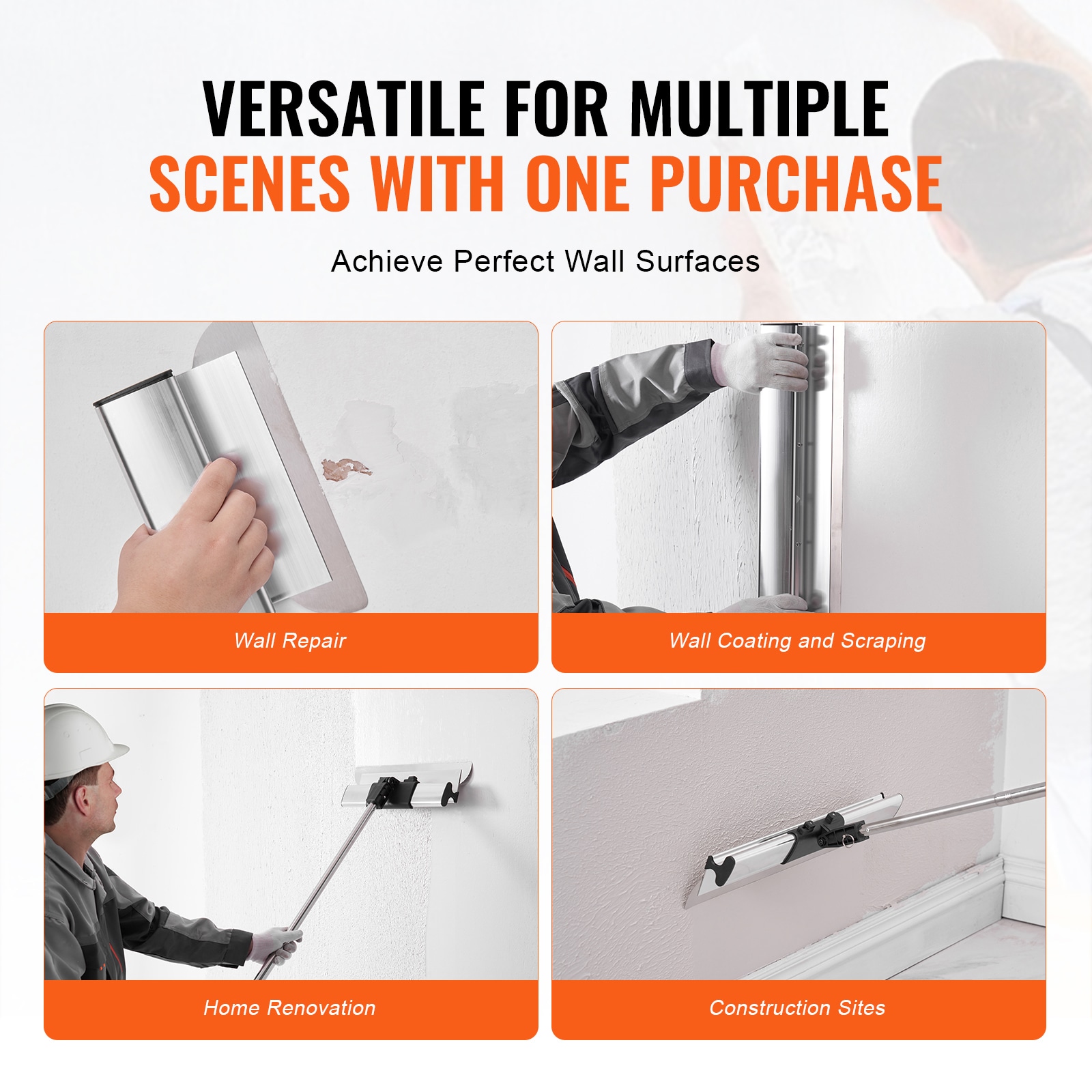 VERSATILE FOR MULTIPLE SCENES WITH ONE PURCHASE

Achieve Perfect Wall Surfaces

Wall Repair

Wall Coating and Scraping

Home Renovation

Construction Sites