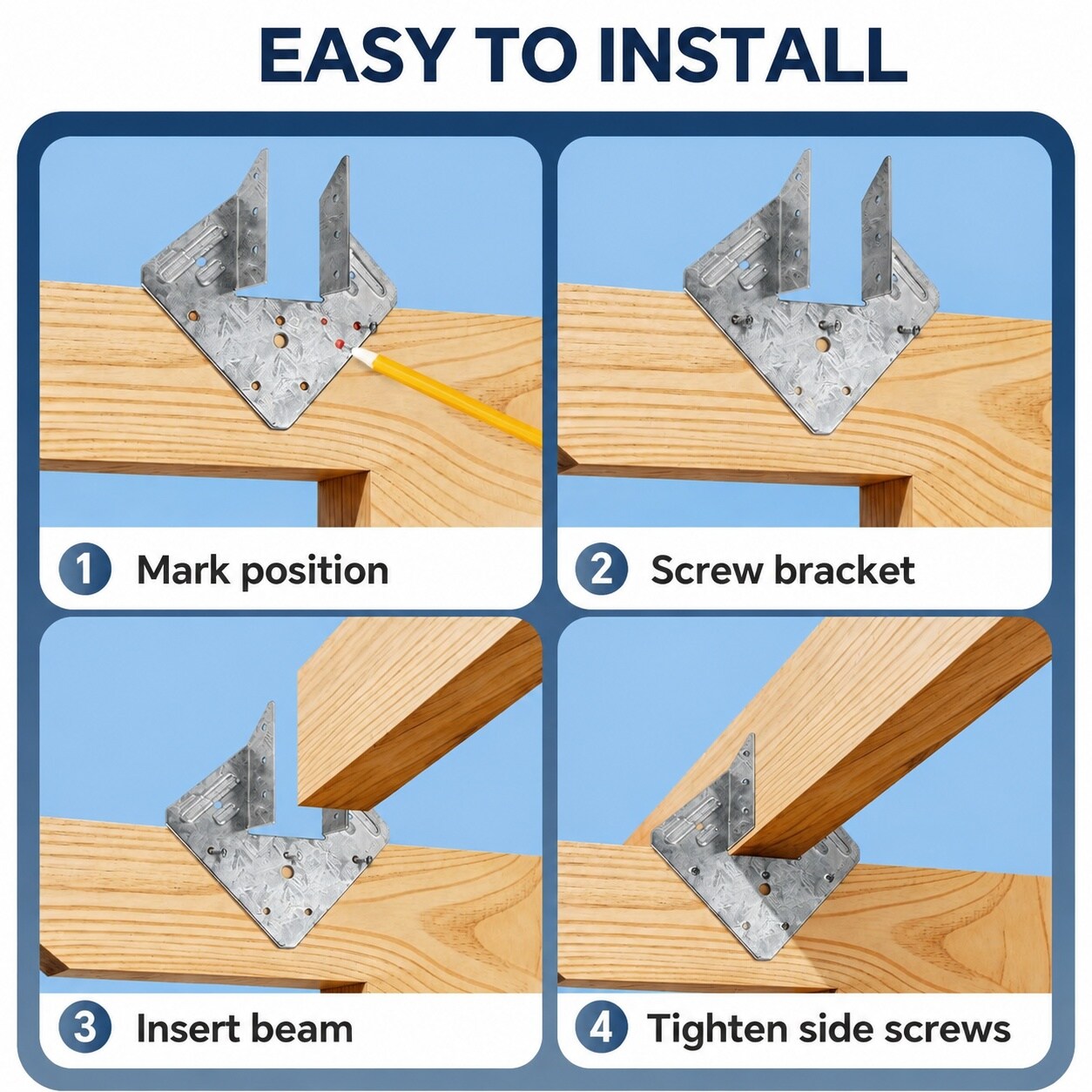 EASY TO INSTALL

1 Mark position

2 Screw bracket

3 Insert beam

4 Tighten side screws