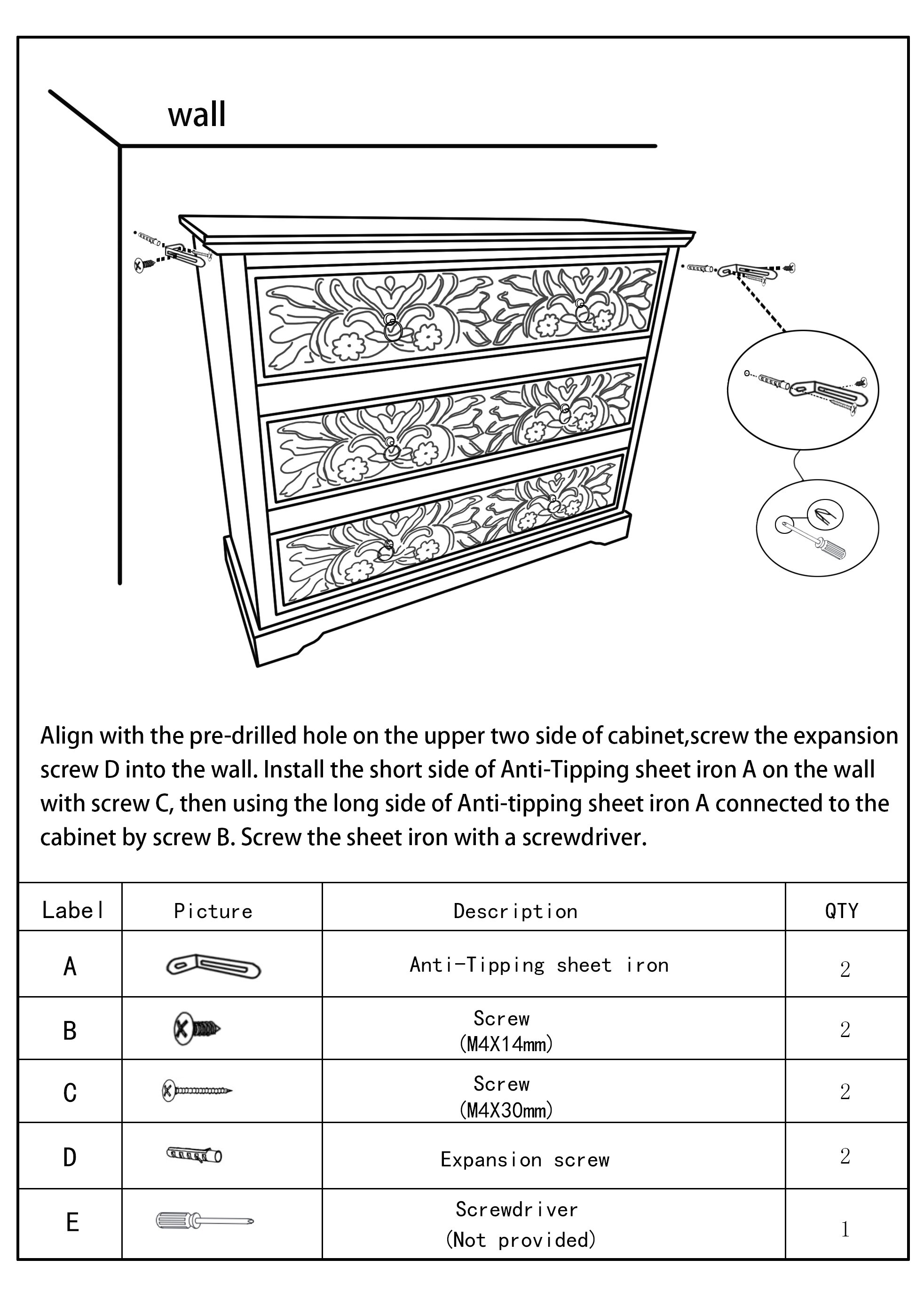 wall

Align with the pre-drilled hole on the upper two side of cabinet,screw the expansion screw D into the wall. Install the short side of Anti-Tipping sheet iron A on the wall with screw C, then using the long side of Anti-tipping sheet iron A connected to the cabinet by screw B. Screw the sheet iron with a screwdriver.

| Label | Picture | Description | QTY |
|---|---|---|---|
| A | | Anti-Tipping sheet iron | 2 |
| B | | Screw (M4X14mm) | 2 |
| C | | Screw (M4X30mm) | 2 |
| D | | Expansion screw | 2 |
| E | | Screwdriver (Not provided) | 1 |