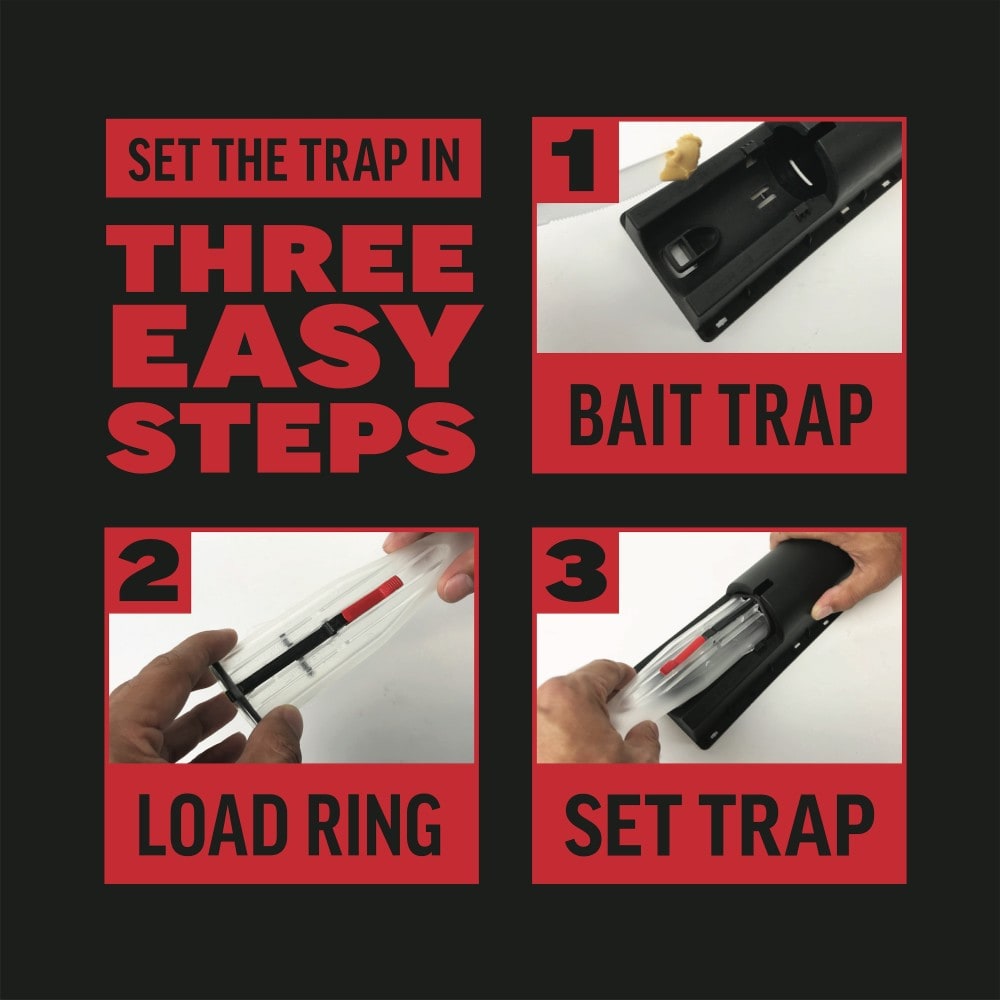 SET THE TRAP IN

THREE EASY STEPS

1

BAIT TRAP

2

LOAD RING

3

SET TRAP