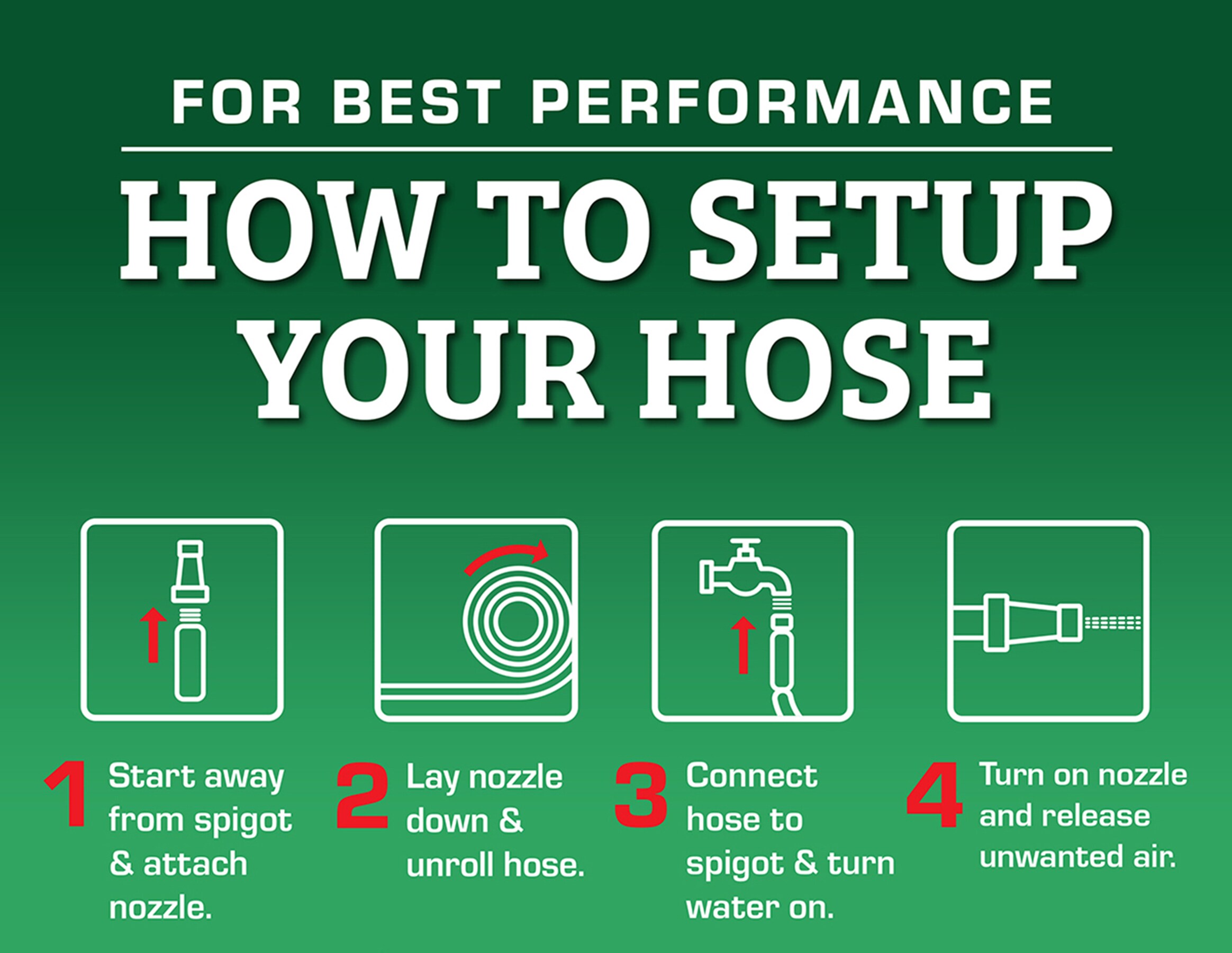 FOR BEST PERFORMANCE

HOW TO SETUP YOUR HOSE

1 Start away from spigot & attach nozzle.

2 Lay nozzle down & unroll hose.

3 Connect hose to spigot & turn water on.

4 Turn on nozzle and release unwanted air.