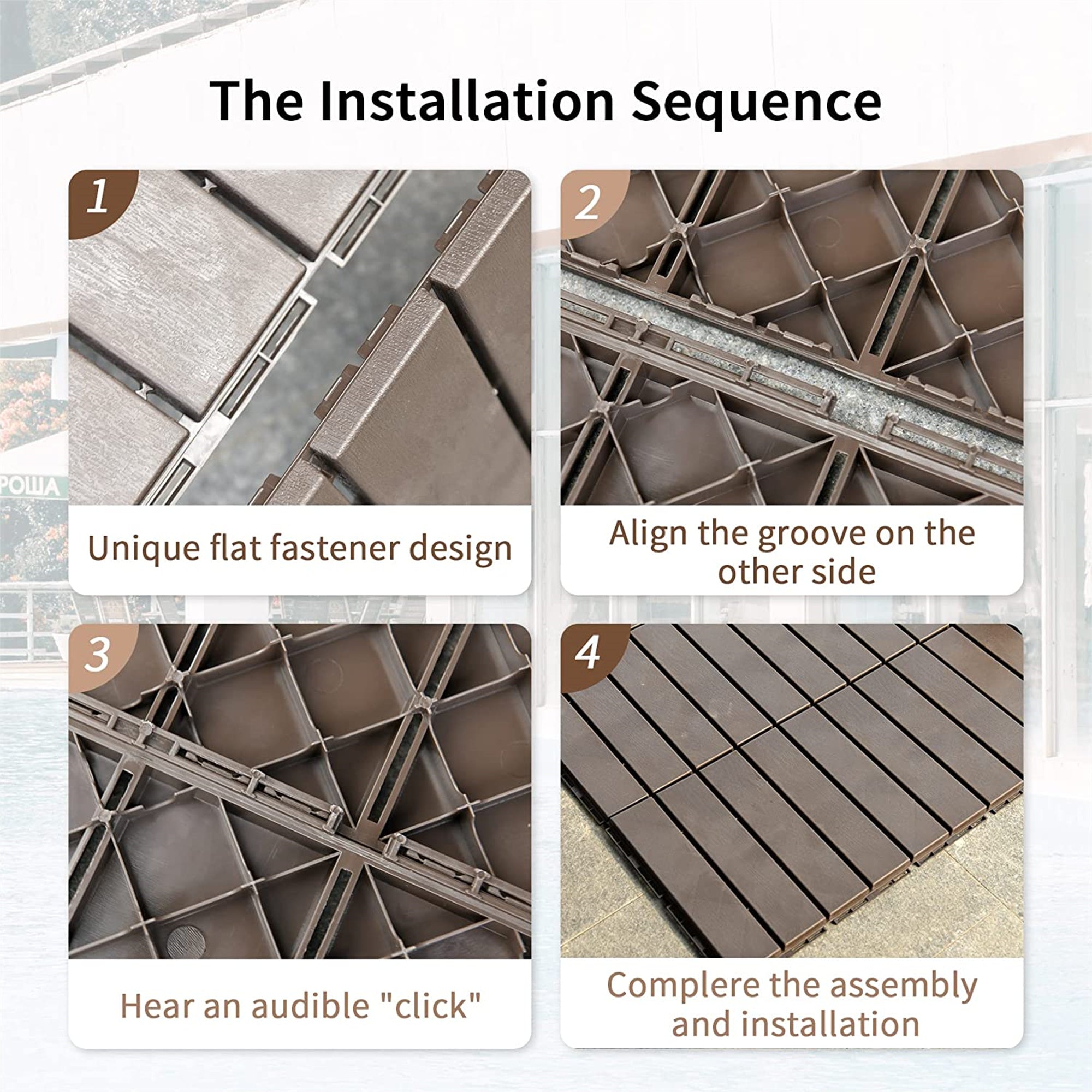 The Installation Sequence

1

Unique flat fastener design

2

Align the groove on the other side

3

Hear an audible "click"

4

Complere the assembly and installation

РОША