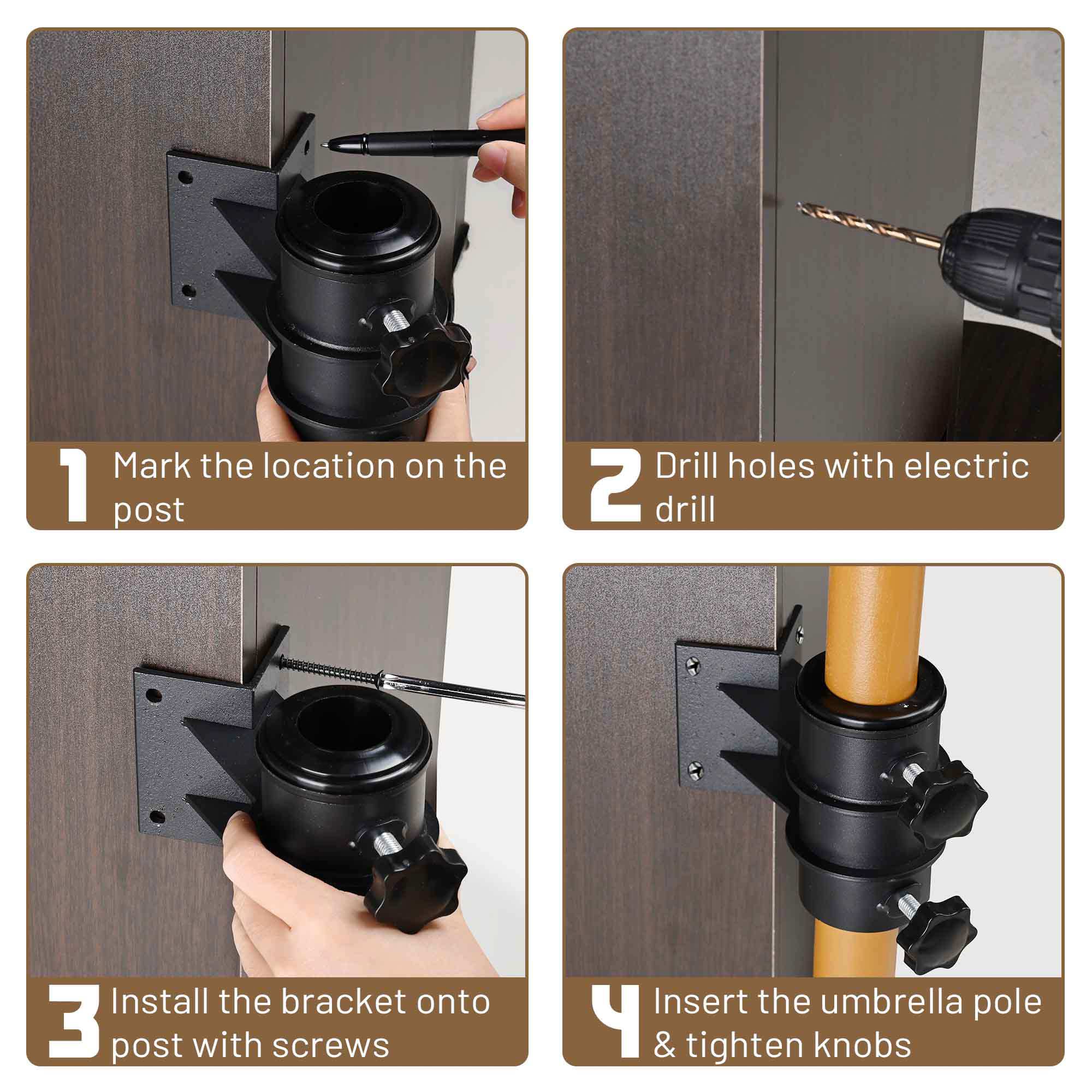 1 Mark the location on the post

2 Drill holes with electric drill

3 Install the bracket onto post with screws

4 Insert the umbrella pole & tighten knobs