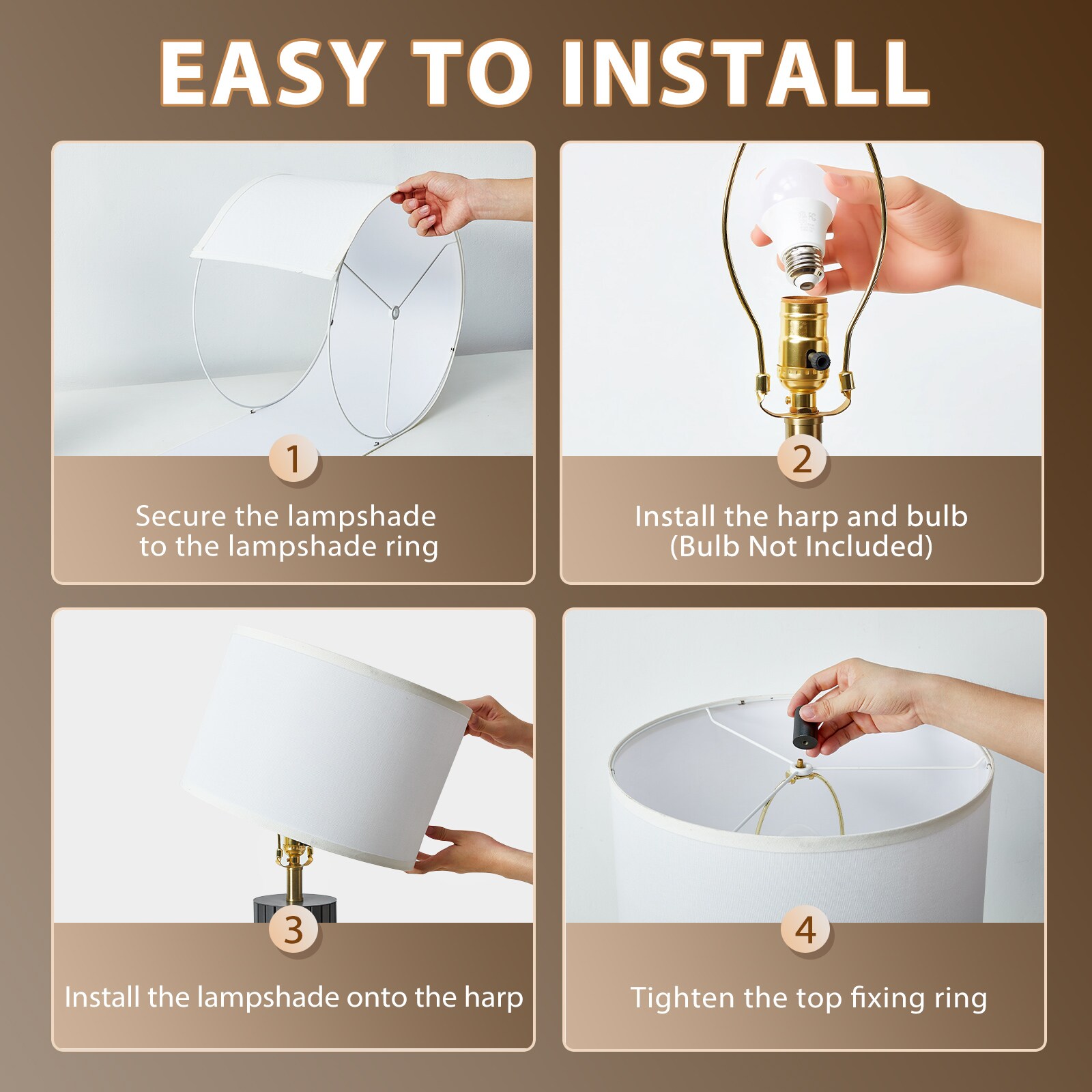 EASY TO INSTALL

1

Secure the lampshade to the lampshade ring

2

Install the harp and bulb (Bulb Not Included)

3

Install the lampshade onto the harp

4

Tighten the top fixing ring