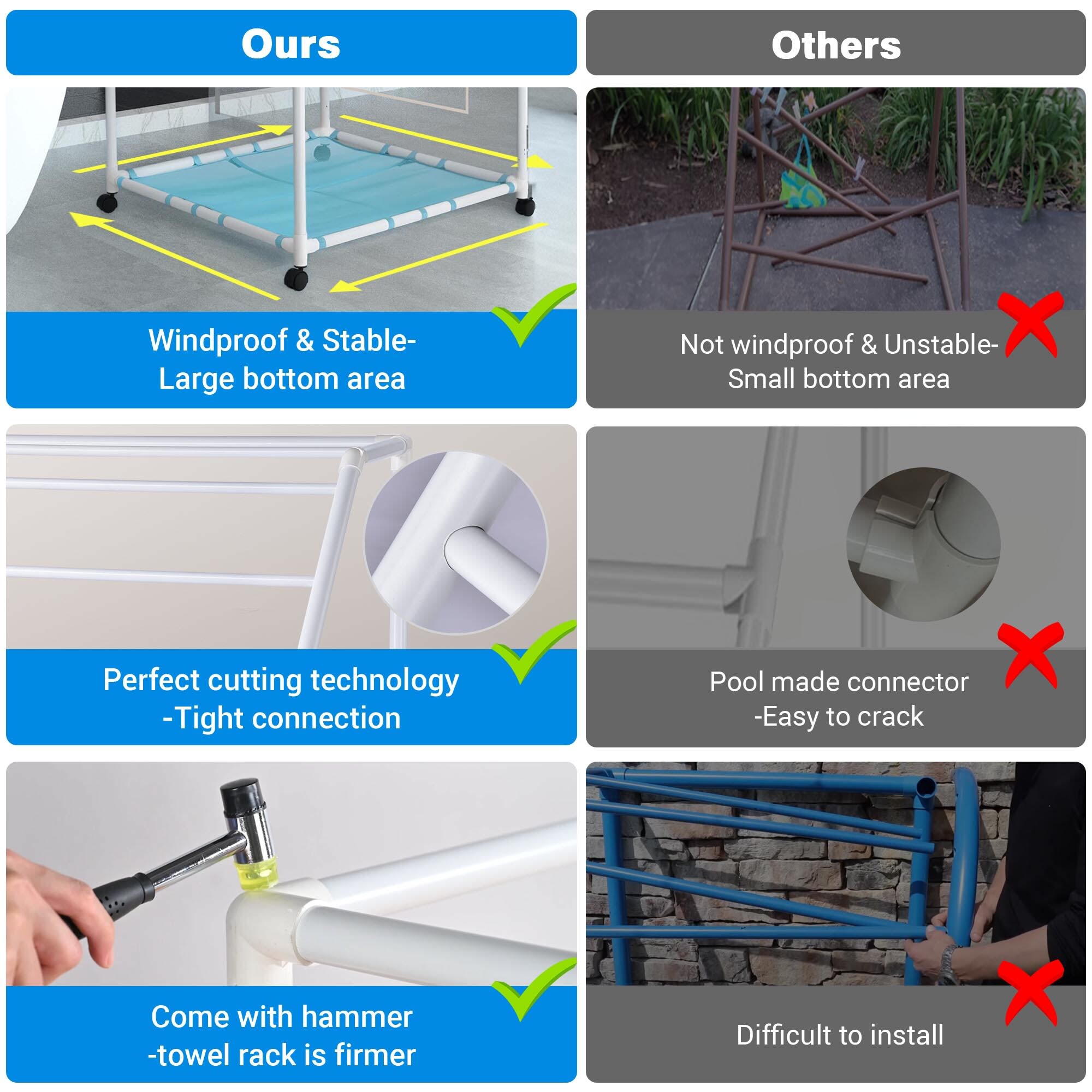 Ours

Windproof & Stable-
Large bottom area

Perfect cutting technology
-Tight connection

Come with hammer
-towel rack is firmer

Others

Not windproof & Unstable-
Small bottom area

Pool made connector
-Easy to crack

Difficult to install