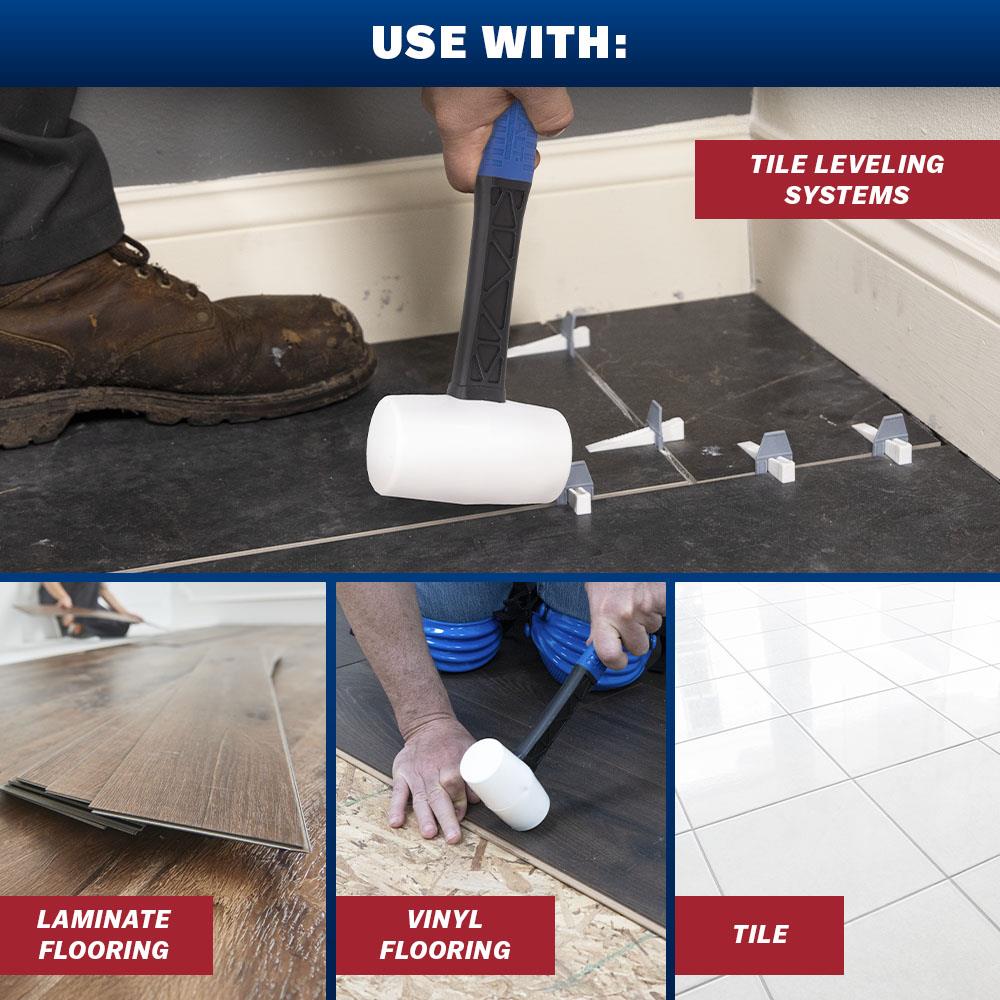 USE WITH:

TILE LEVELING SYSTEMS

LAMINATE FLOORING

VINYL FLOORING

TILE