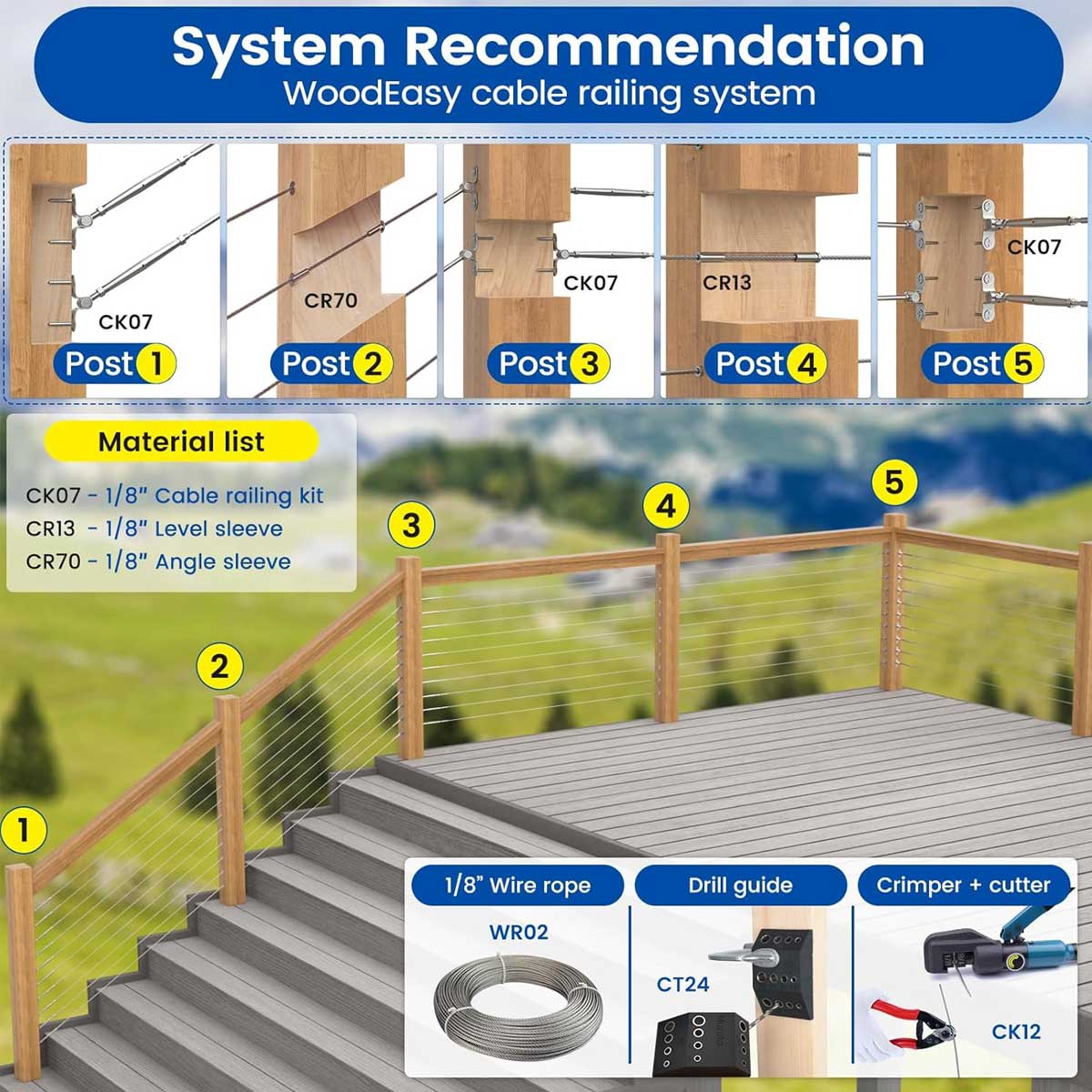 System Recommendation
WoodEasy cable railing system

CK07
Post 1

CR70
Post 2

CK07
Post 3

CR13
Post 4

CK07
Post 5

Material list
CK07 - 1/8" Cable railing kit
CR13 - 1/8" Level sleeve
CR70 - 1/8" Angle sleeve

1
2
3
4
5

1/8" Wire rope
WR02

Drill guide
CT24

Crimper + cutter
CK12